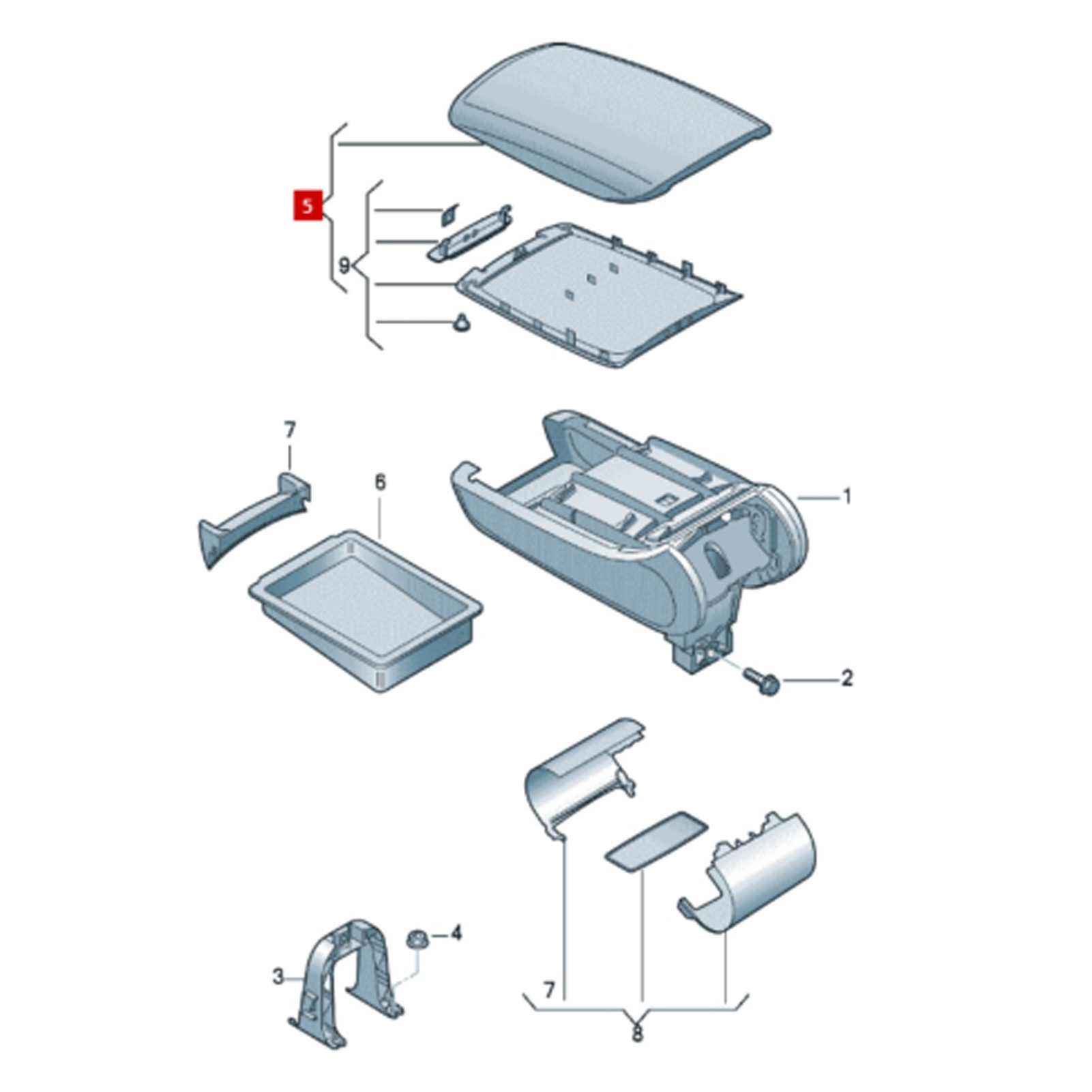 5
9
7
6
1
2
4
3
7
8