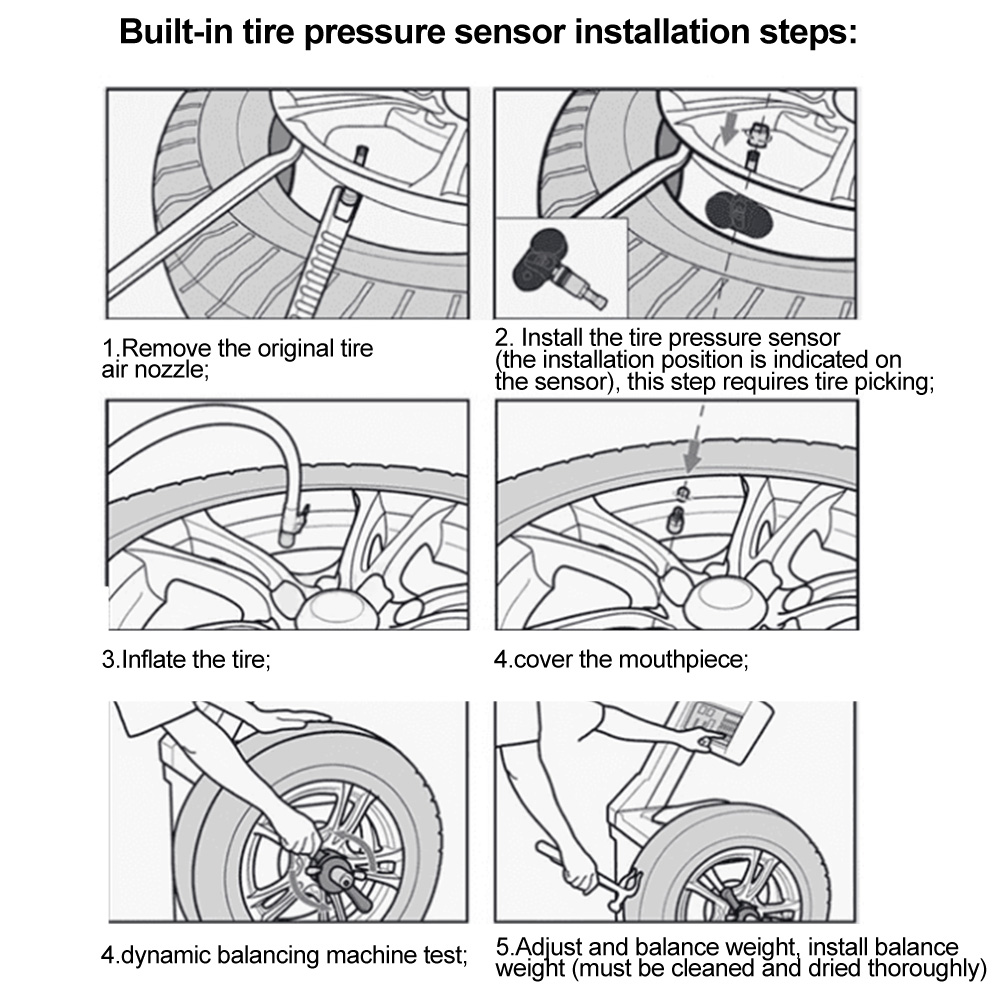 Built-in tire pressure sensor installation steps:

1.Remove the original tire air nozzle;

2. Install the tire pressure sensor (the installation position is indicated on the sensor), this step requires tire picking;

3.Inflate the tire;

4.cover the mouthpiece;

4.dynamic balancing machine test;

5.Adjust and balance weight, install balance weight (must be cleaned and dried thoroughly)