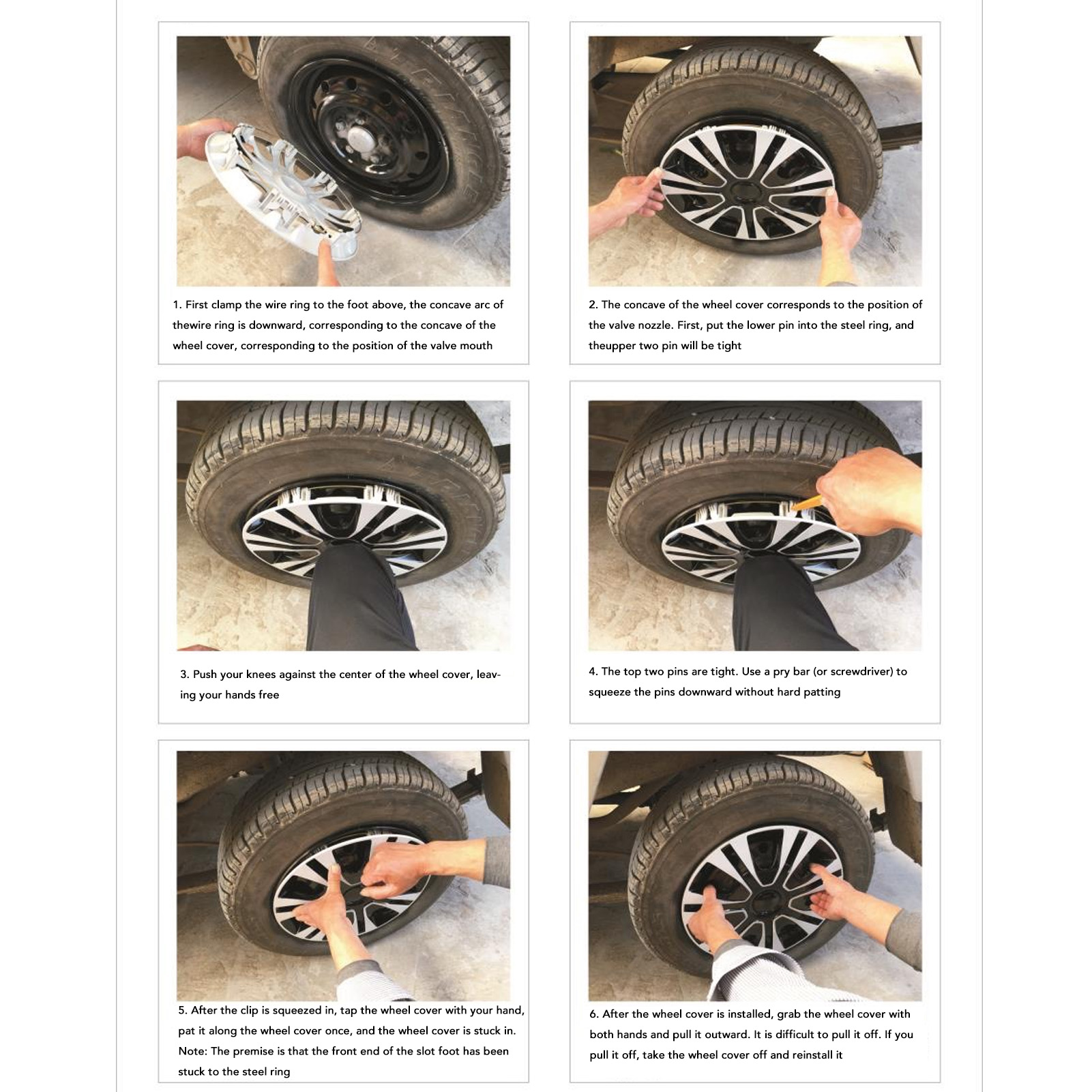 1. First clamp the wire ring to the foot above, the concave arc of thewire ring is downward, corresponding to the concave of the wheel cover, corresponding to the position of the valve mouth

2. The concave of the wheel cover corresponds to the position of the valve nozzle. First, put the lower pin into the steel ring, and theupper two pin will be tight

3. Push your knees against the center of the wheel cover, leaving your hands free

4. The top two pins are tight. Use a pry bar (or screwdriver) to squeeze the pins downward without hard patting

5. After the clip is squeezed in, tap the wheel cover with your hand, pat it along the wheel cover once, and the wheel cover is stuck in. Note: The premise is that the front end of the slot foot has been stuck to the steel ring

6. After the wheel cover is installed, grab the wheel cover with both hands and pull it outward. It is difficult to pull it off. If you pull it off, take the wheel cover off and reinstall it