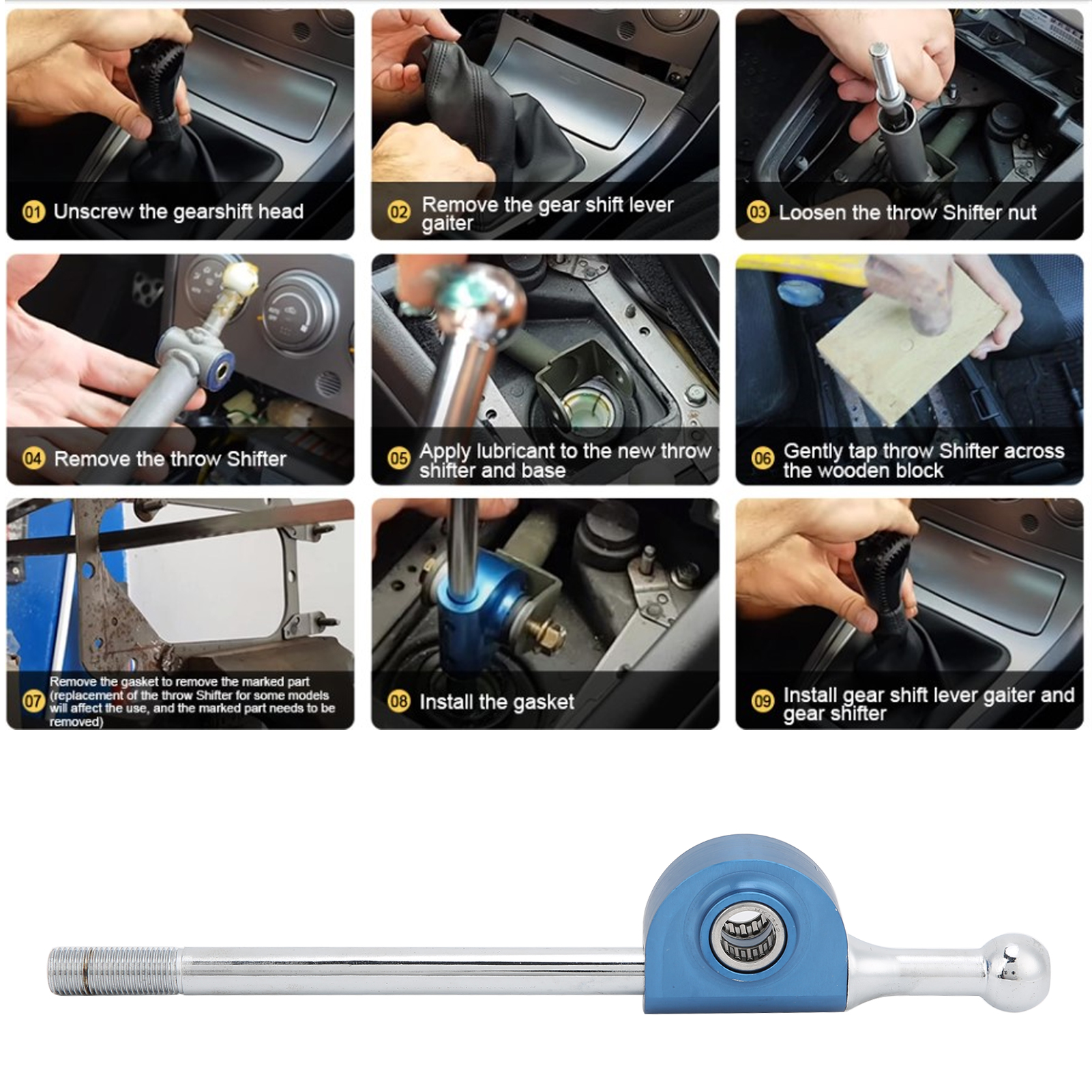 01 Unscrew the gearshift head

02 Remove the gear shift lever gaiter

03 Loosen the throw Shifter nut

04 Remove the throw Shifter

05 Apply lubricant to the new throw shifter and base

06 Gently tap throw Shifter across the wooden block

07 Remove the gasket to remove the marked part (replacement of the throw Shifter for some models will affect the use, and the marked part needs to be removed)

08 Install the gasket

09 Install gear shift lever gaiter and gear shifter