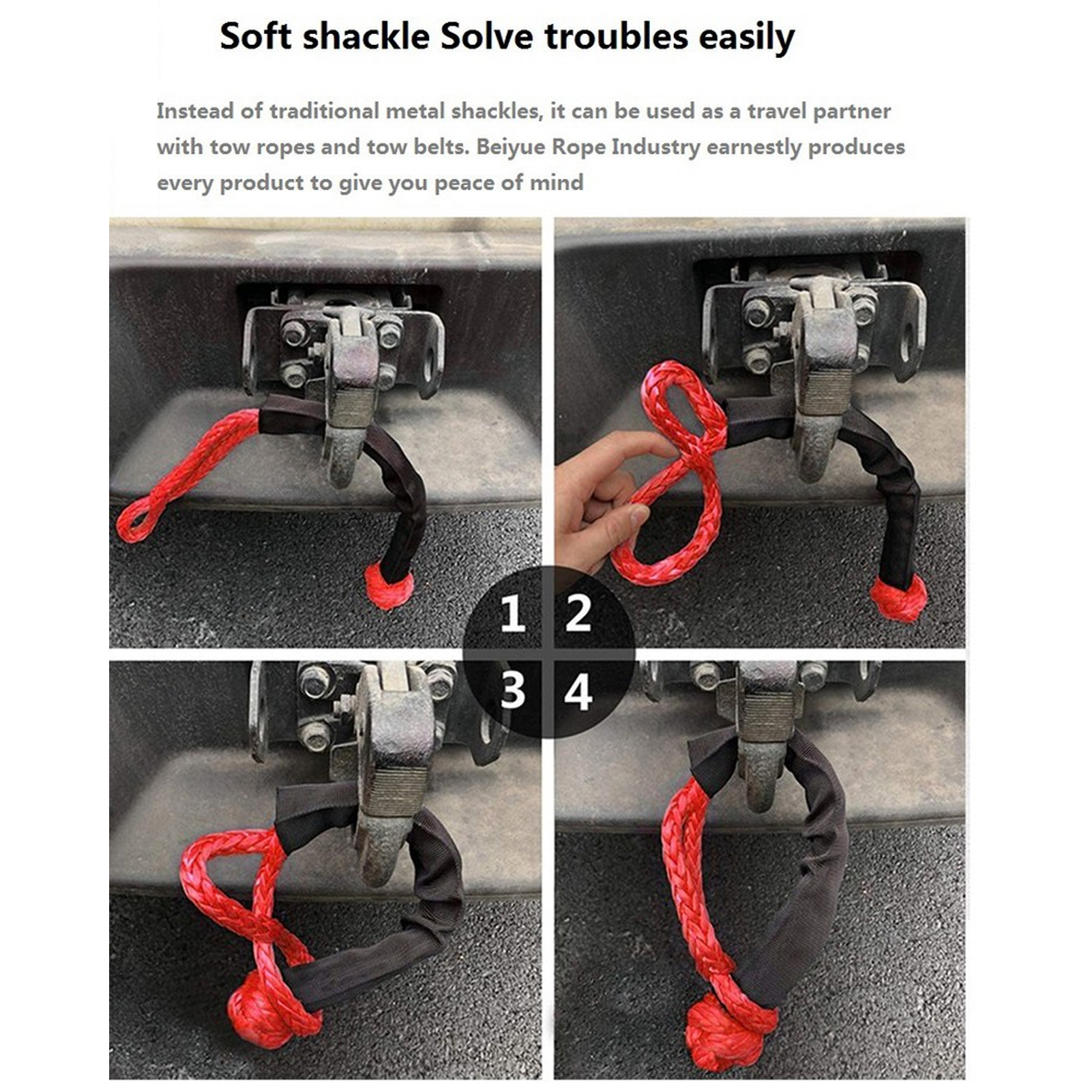 Soft shackle Solve troubles easily

Instead of traditional metal shackles, it can be used as a travel partner with tow ropes and tow belts. Beiyue Rope Industry earnestly produces every product to give you peace of mind

1 2
3 4