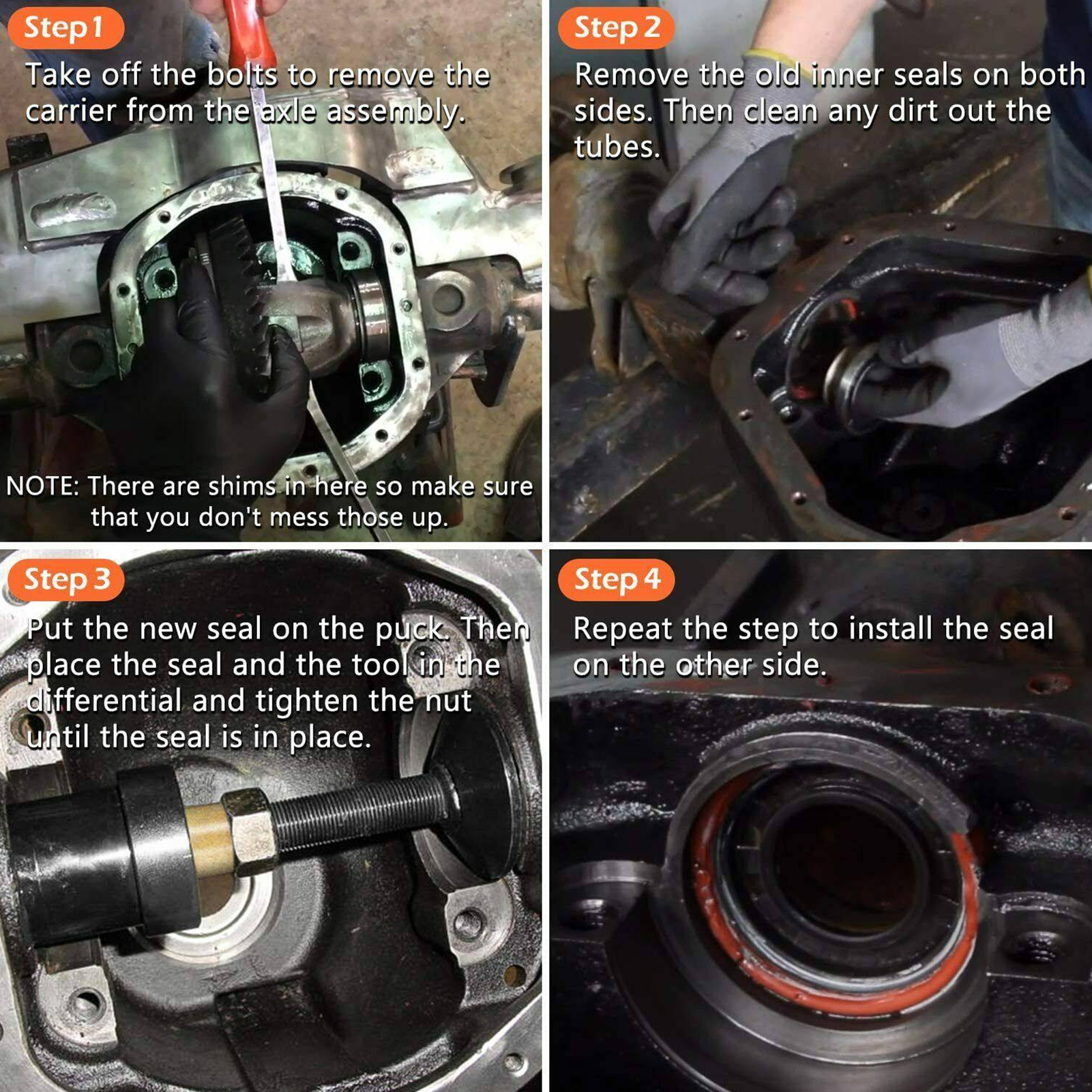 Step 1

Take off the bolts to remove the carrier from the axle assembly.

NOTE: There are shims in here so make sure that you don't mess those up.

Step 2

Remove the old inner seals on both sides. Then clean any dirt out the tubes.

Step 3

Put the new seal on the puck. Then place the seal and the tool in the differential and tighten the nut until the seal is in place.

Step 4

Repeat the step to install the seal on the other side.