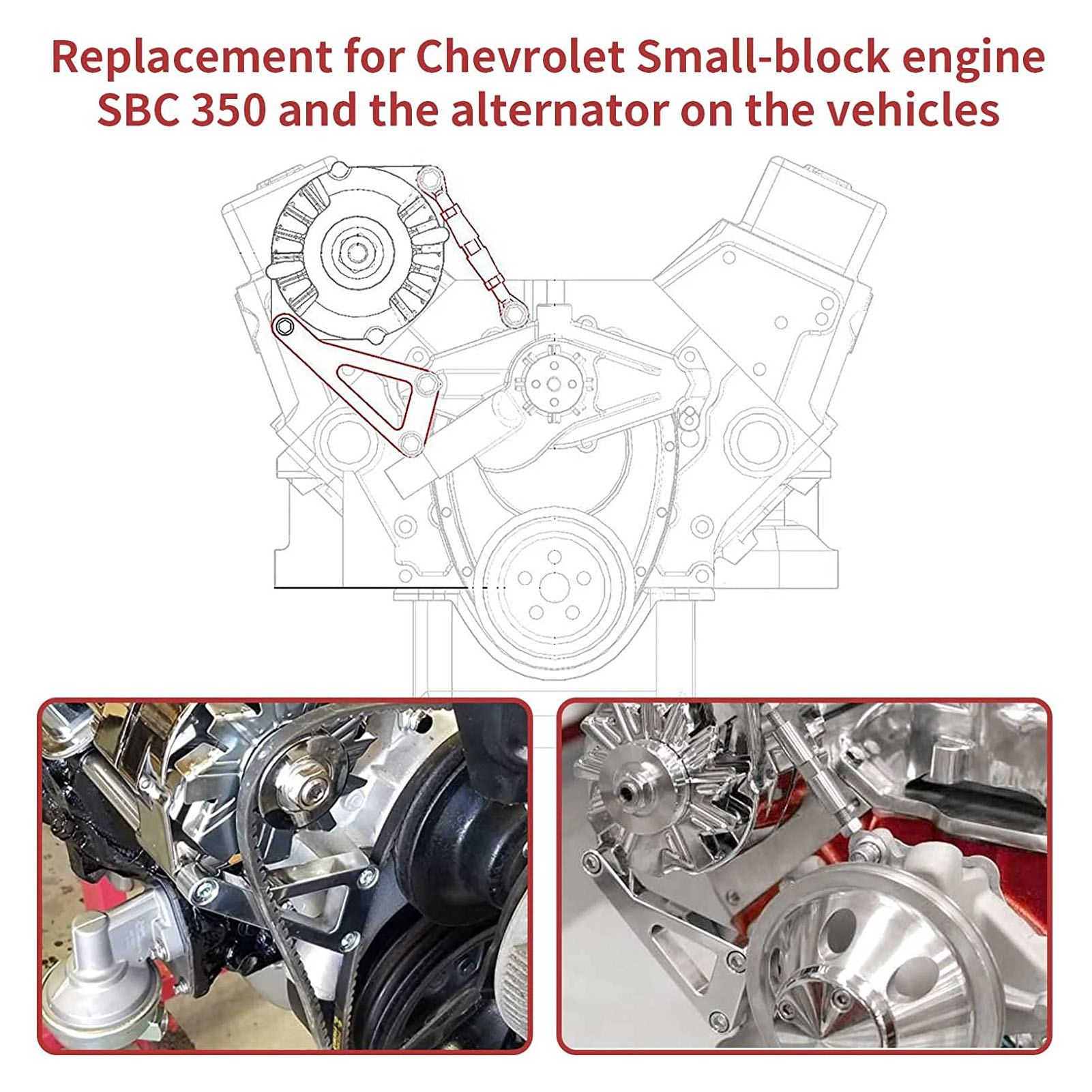 Replacement for Chevrolet Small-block engine SBC 350 and the alternator on the vehicles