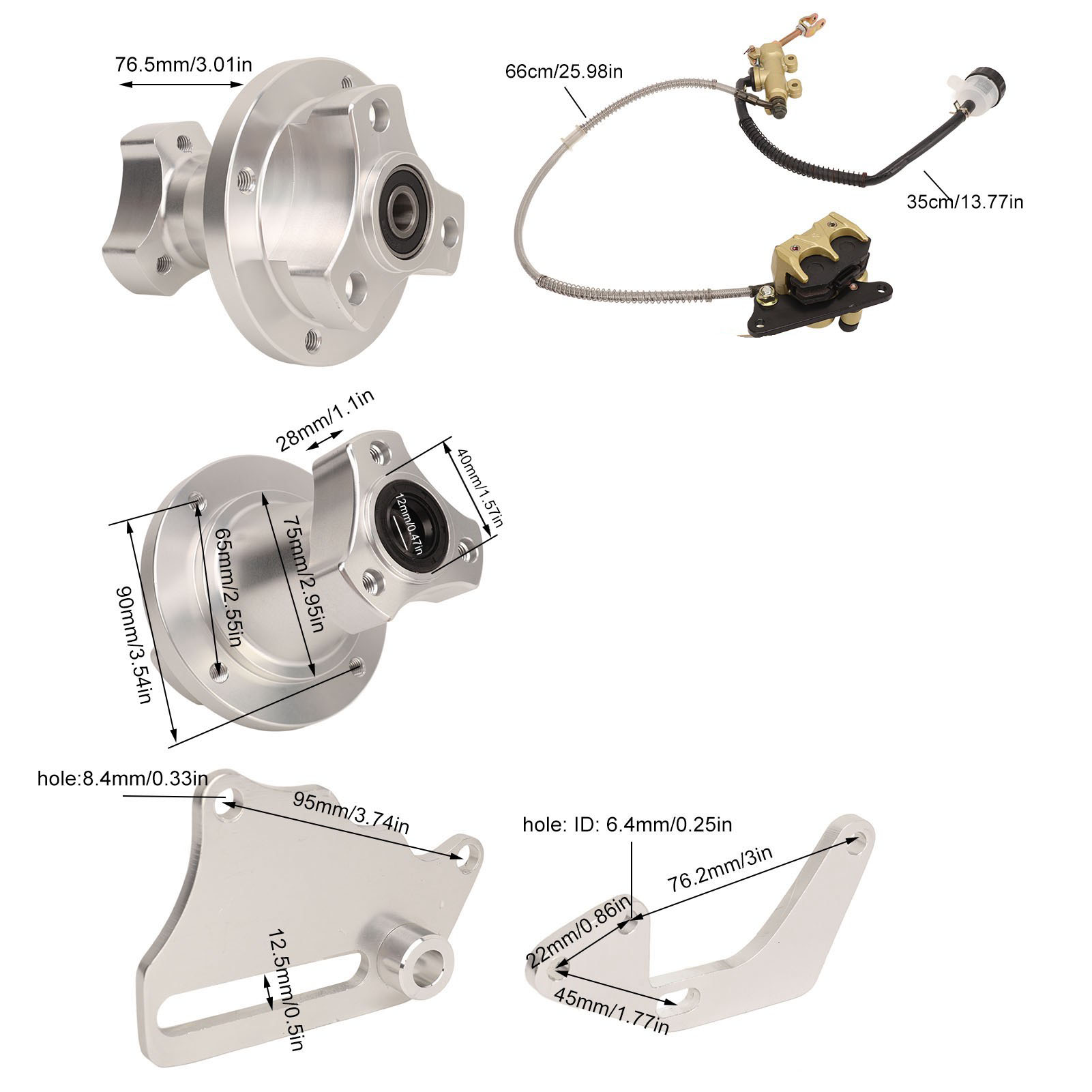 76.5mm/3.01in

66cm/25.98in

35cm/13.77in

28mm/1.1in

40mm/1.57in

12mm/0.47in

75mm/2.95in

65mm/2.55in

90mm/3.54in

hole:8.4mm/0.33in

95mm/3.74in

12.5mm/0.5in

hole: ID: 6.4mm/0.25in

76.2mm/3in

22mm/0.86in

45mm/1.77in