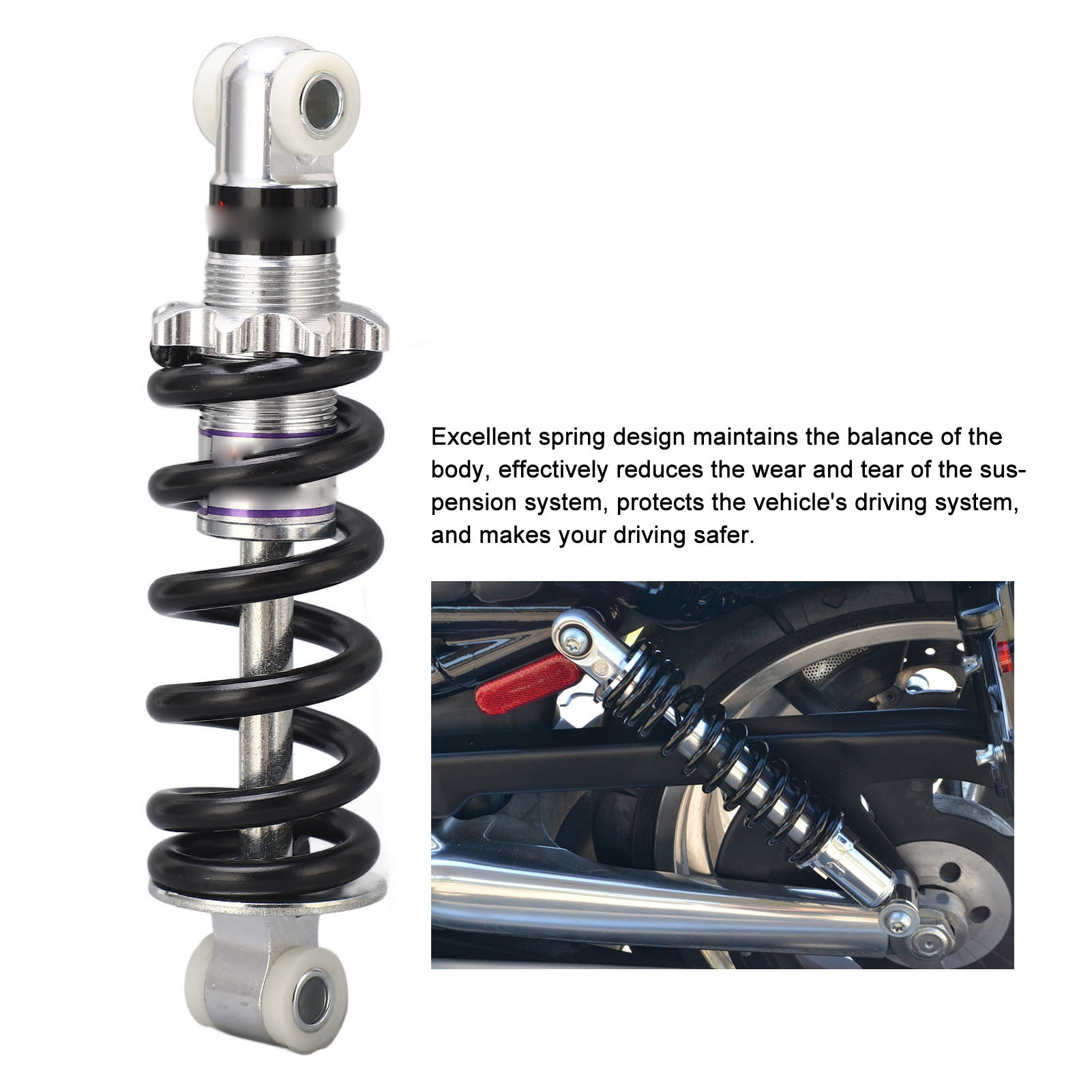 Excellent spring design maintains the balance of the body, effectively reduces the wear and tear of the suspension system, protects the vehicle's driving system, and makes your driving safer.