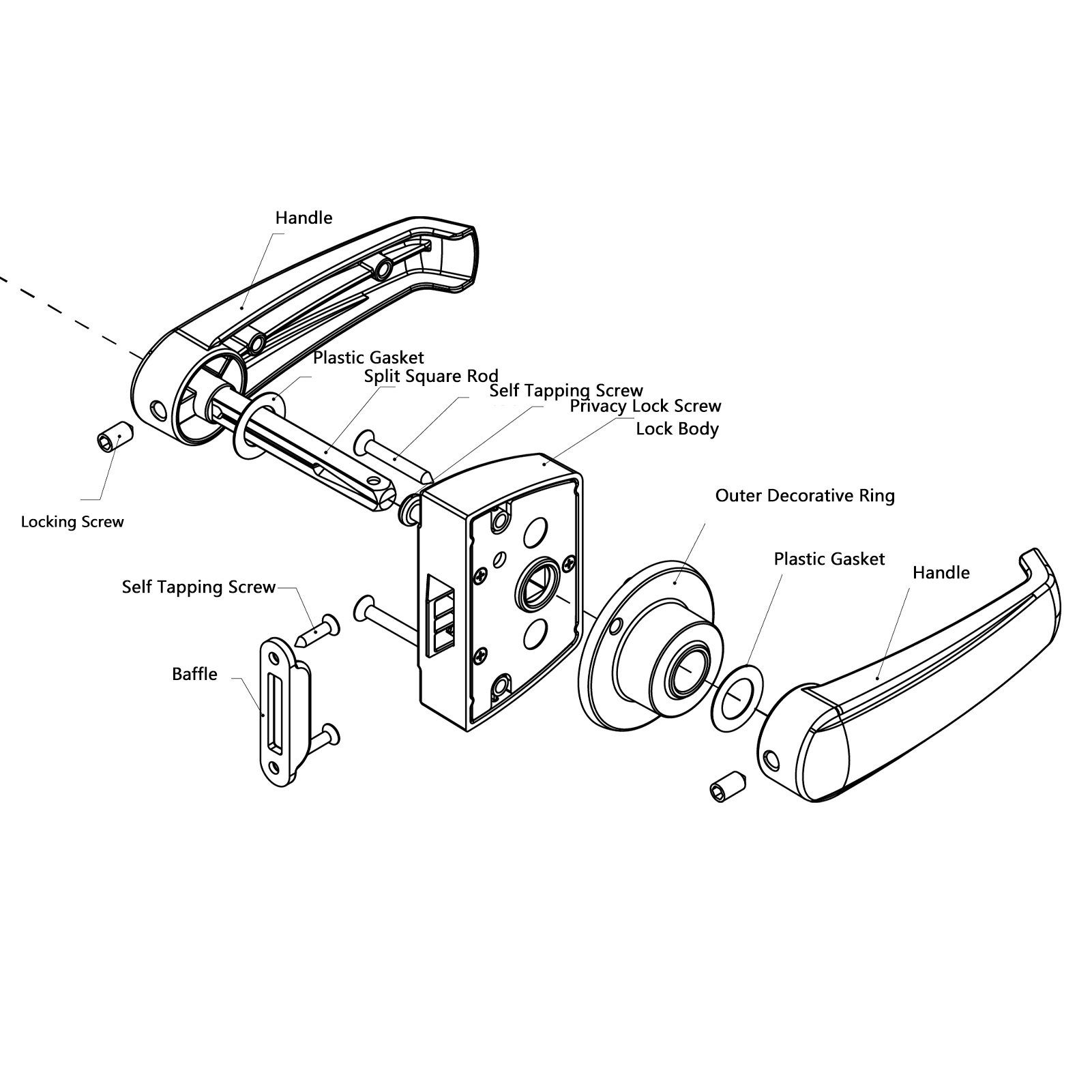 Handle
Plastic Gasket
Split Square Rod
Self Tapping Screw
Privacy Lock Screw
Lock Body
Locking Screw
Outer Decorative Ring
Plastic Gasket
Handle
Self Tapping Screw
Baffle