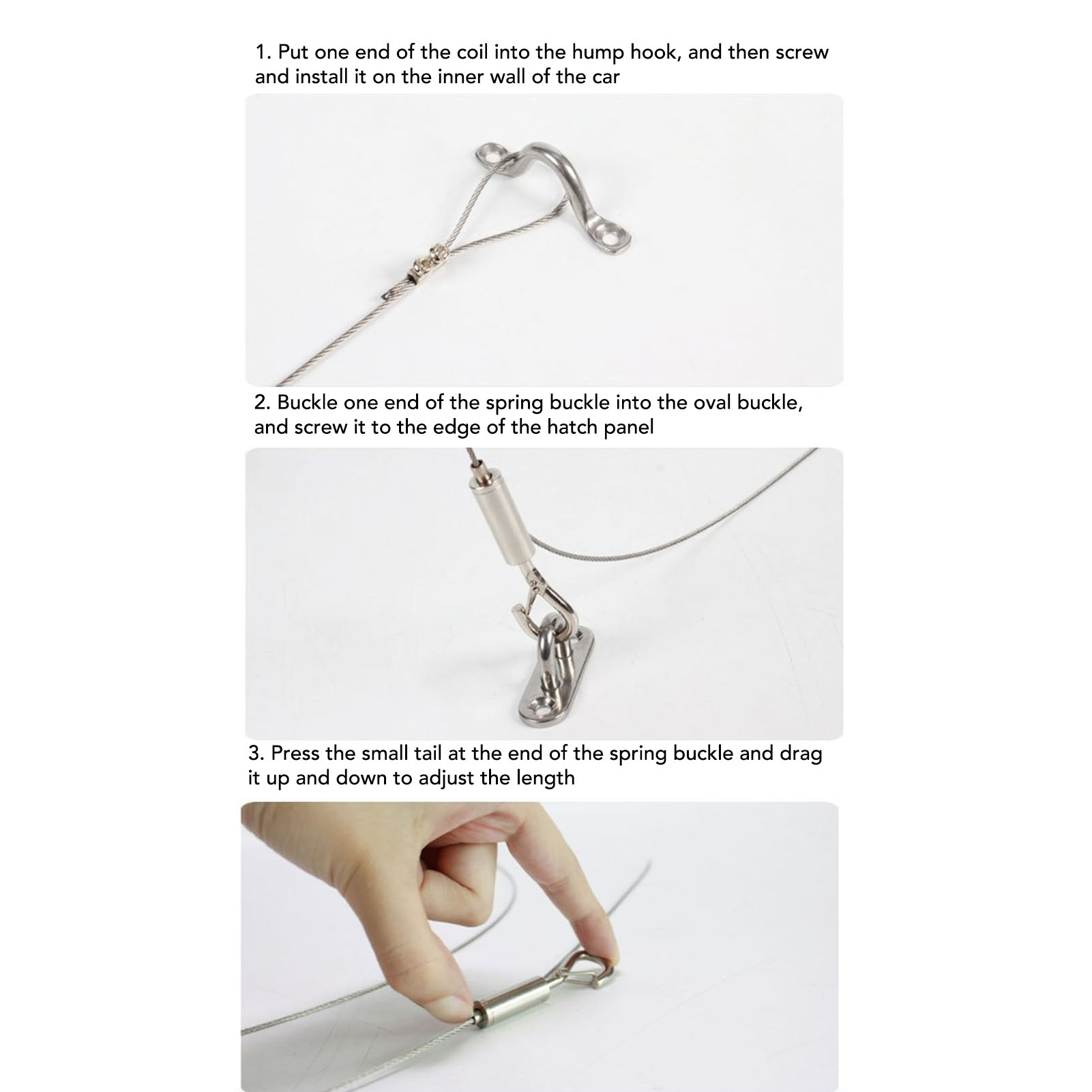 1. Put one end of the coil into the hump hook, and then screw and install it on the inner wall of the car

2. Buckle one end of the spring buckle into the oval buckle, and screw it to the edge of the hatch panel

3. Press the small tail at the end of the spring buckle and drag it up and down to adjust the length