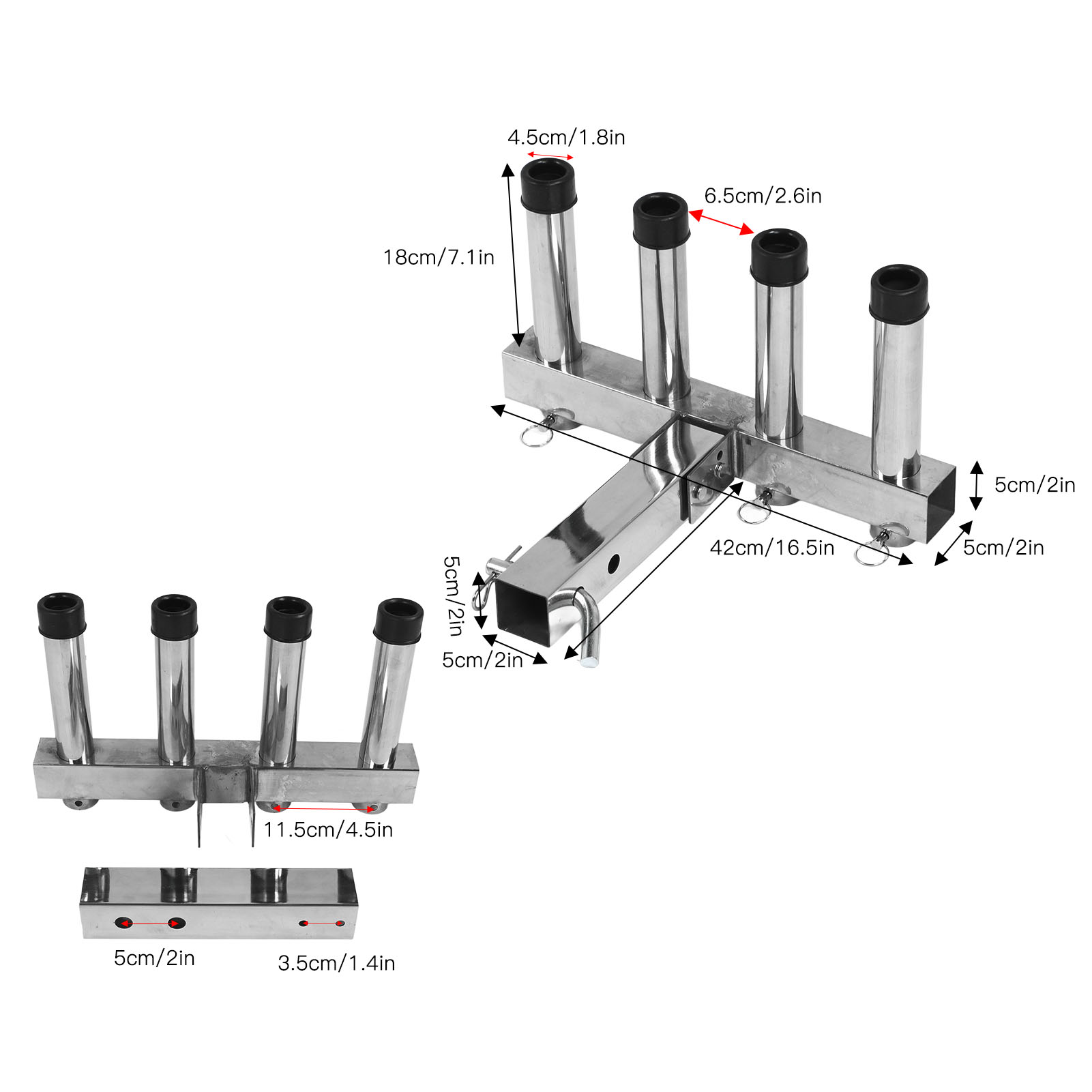 4.5cm/1.8in

6.5cm/2.6in

18cm/7.1in

5cm/2in

42cm/16.5in

5cm/2in

5cm/2in

5cm/2in

11.5cm/4.5in

5cm/2in

3.5cm/1.4in