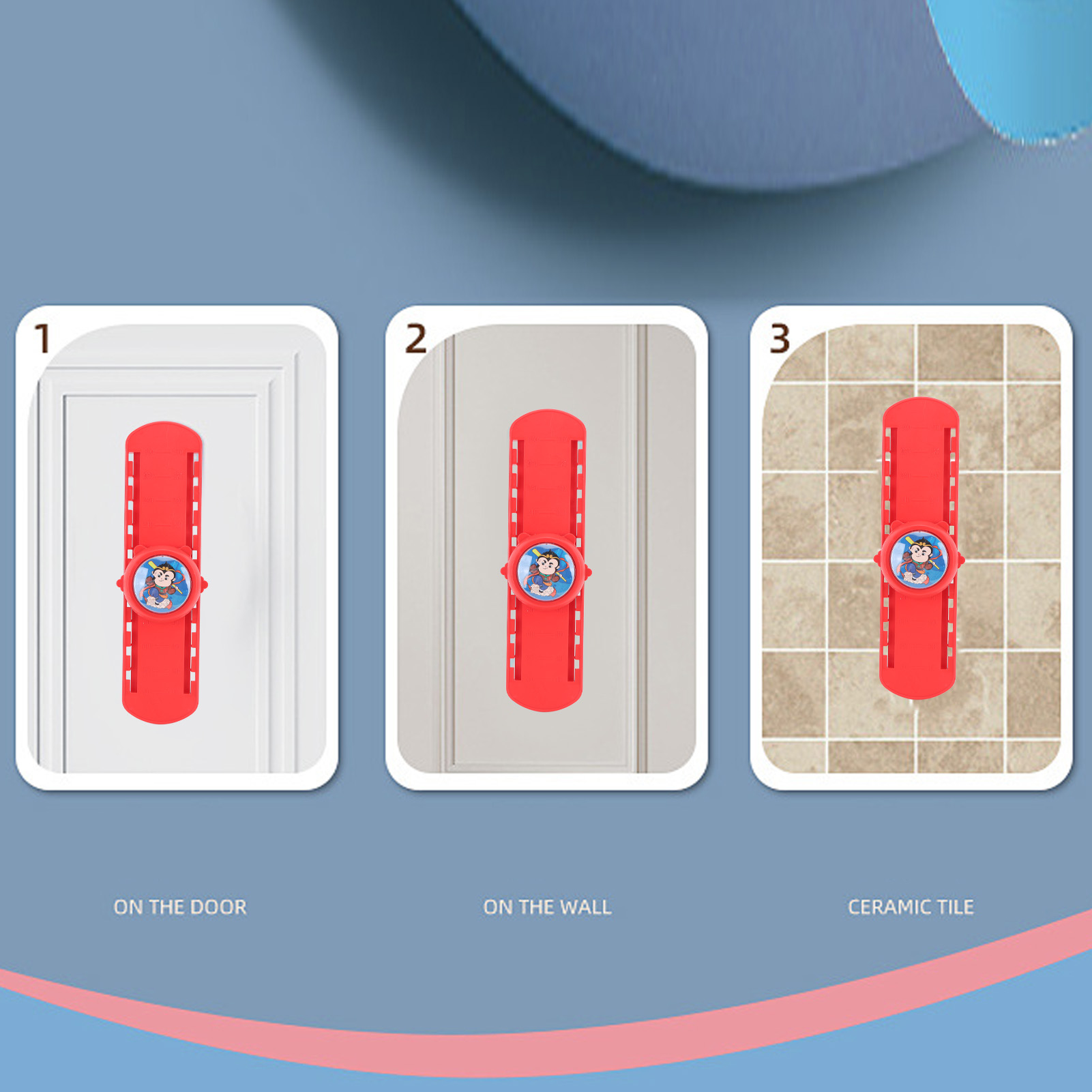 1

2

3

ON THE DOOR

ON THE WALL

CERAMIC TILE