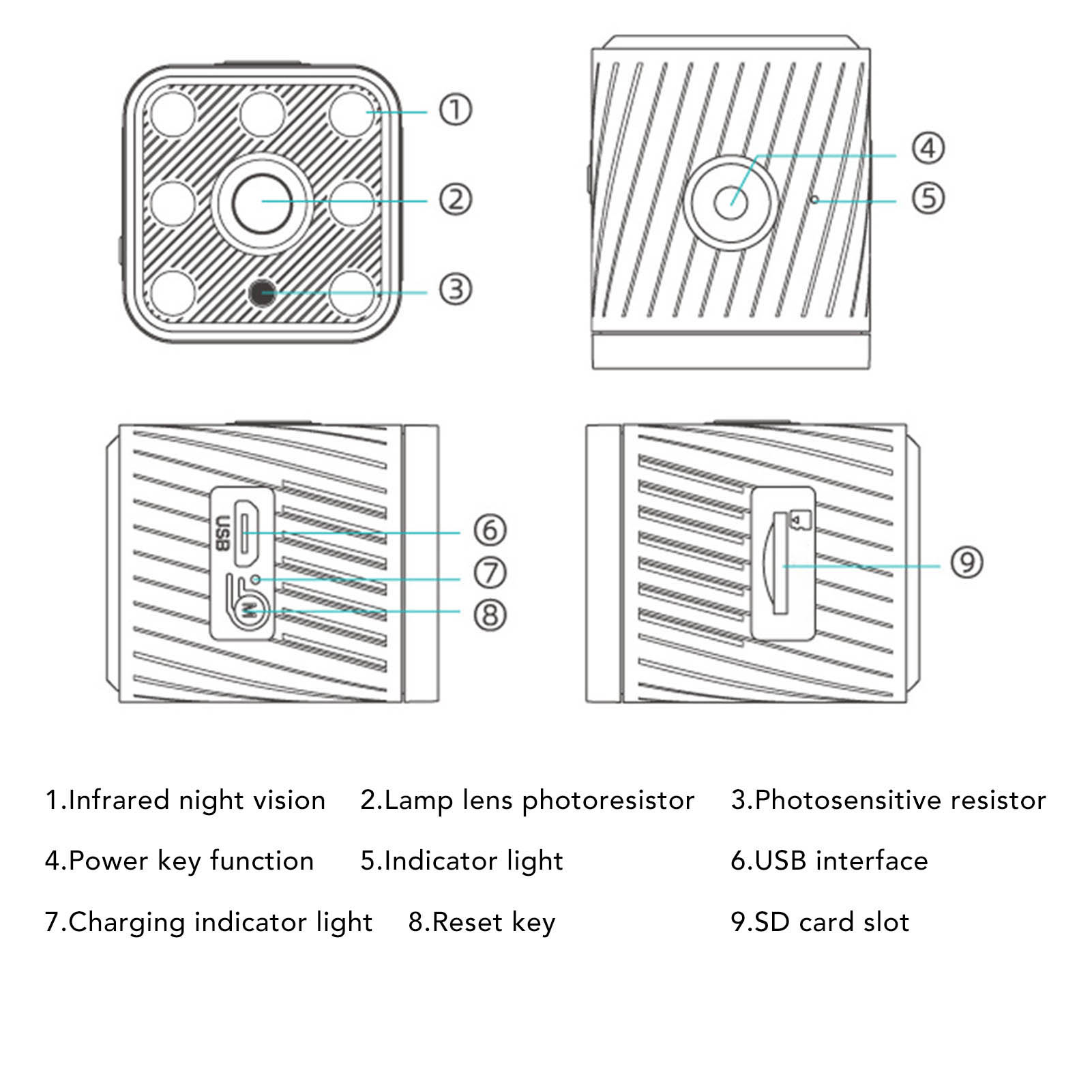 ①
②
③
④
⑤
USB
M
⑥
⑦
⑧
⑨

1.Infrared night vision 2.Lamp lens photoresistor 3.Photosensitive resistor

4.Power key function 5.Indicator light 6.USB interface

7.Charging indicator light 8.Reset key 9.SD card slot