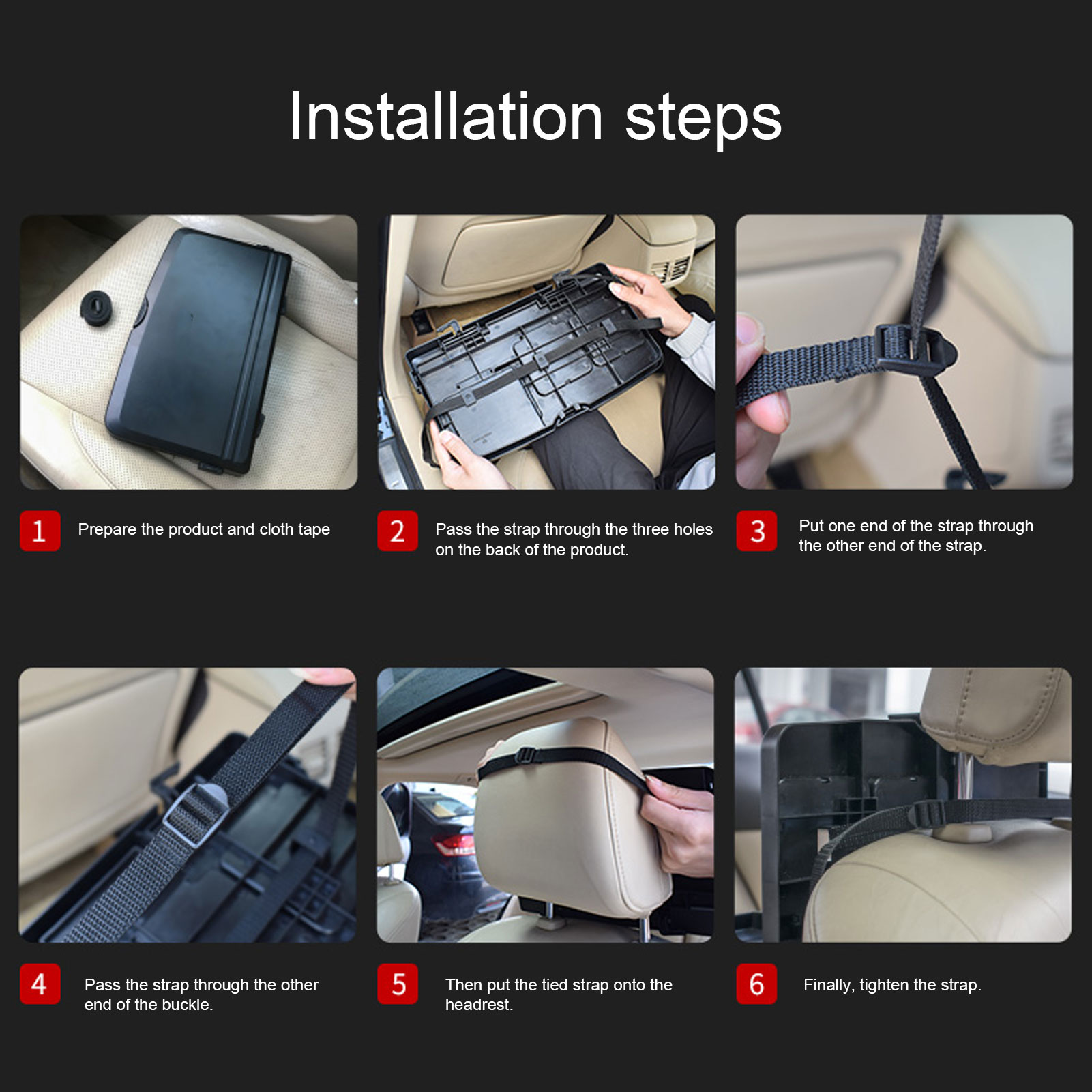 Installation steps

1 Prepare the product and cloth tape

2 Pass the strap through the three holes on the back of the product.

3 Put one end of the strap through the other end of the strap.

4 Pass the strap through the other end of the buckle.

5 Then put the tied strap onto the headrest.

6 Finally, tighten the strap.