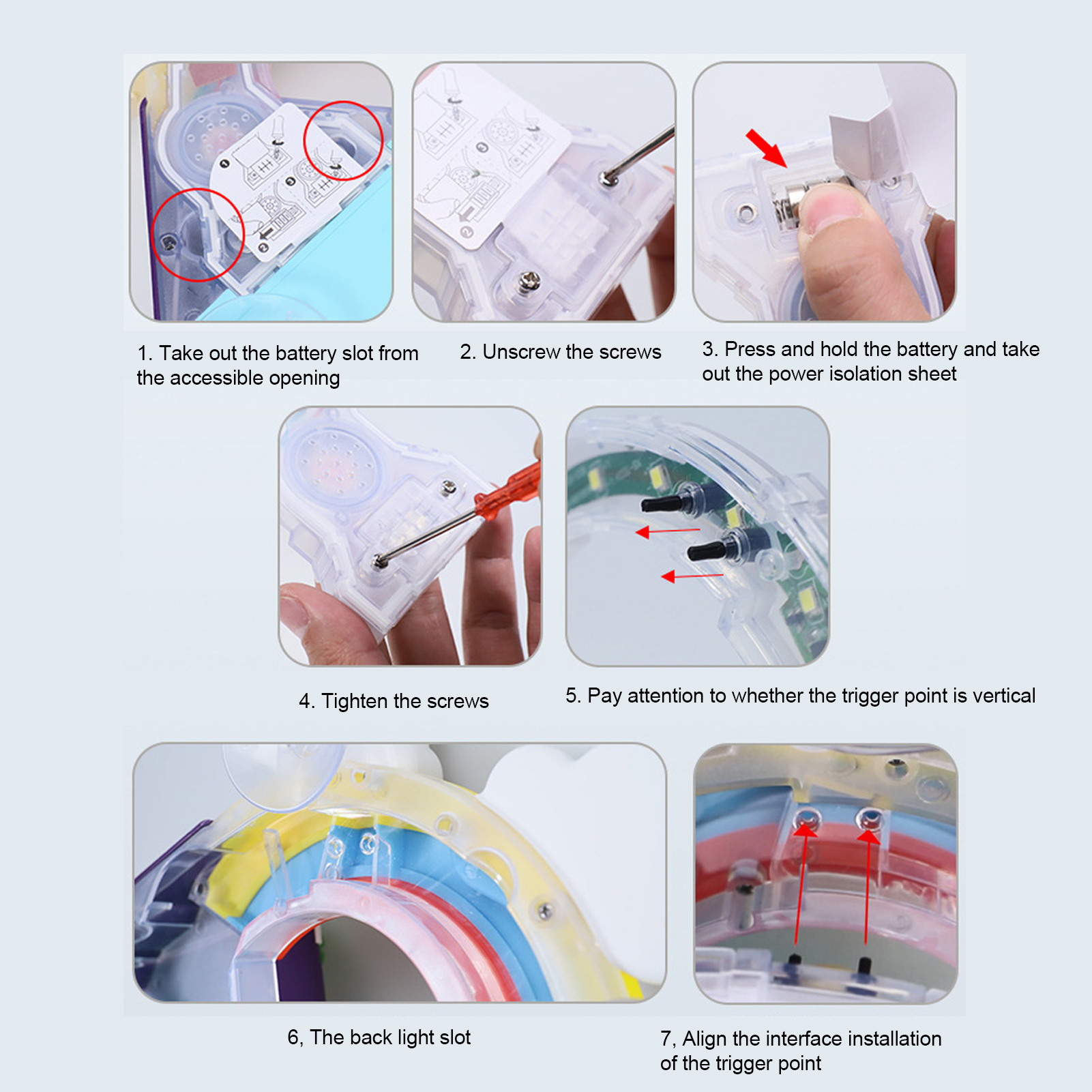 1. Take out the battery slot from the accessible opening

2. Unscrew the screws

3. Press and hold the battery and take out the power isolation sheet

4. Tighten the screws

5. Pay attention to whether the trigger point is vertical

6, The back light slot

7, Align the interface installation of the trigger point