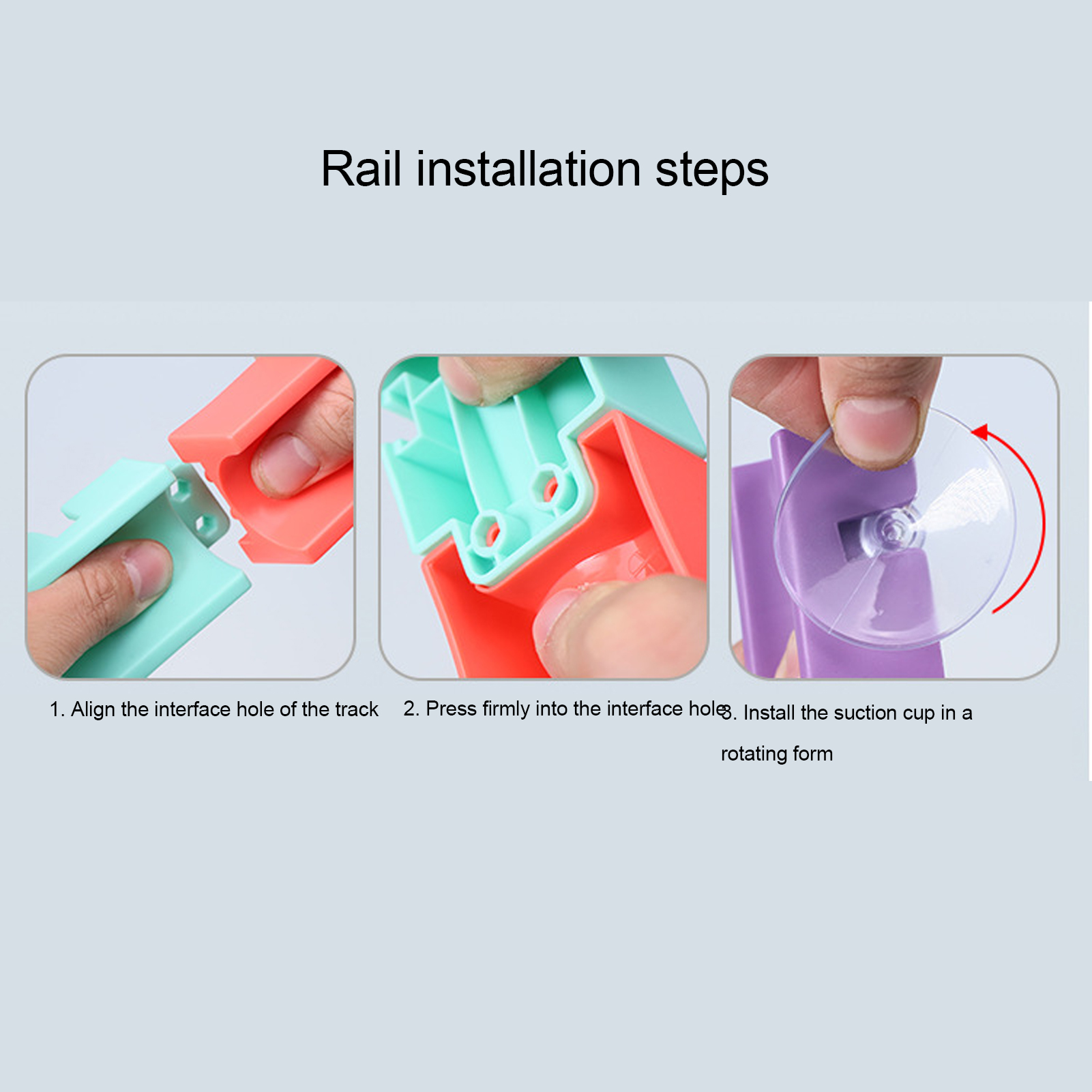 Rail installation steps

1. Align the interface hole of the track

2. Press firmly into the interface hole

3. Install the suction cup in a rotating form