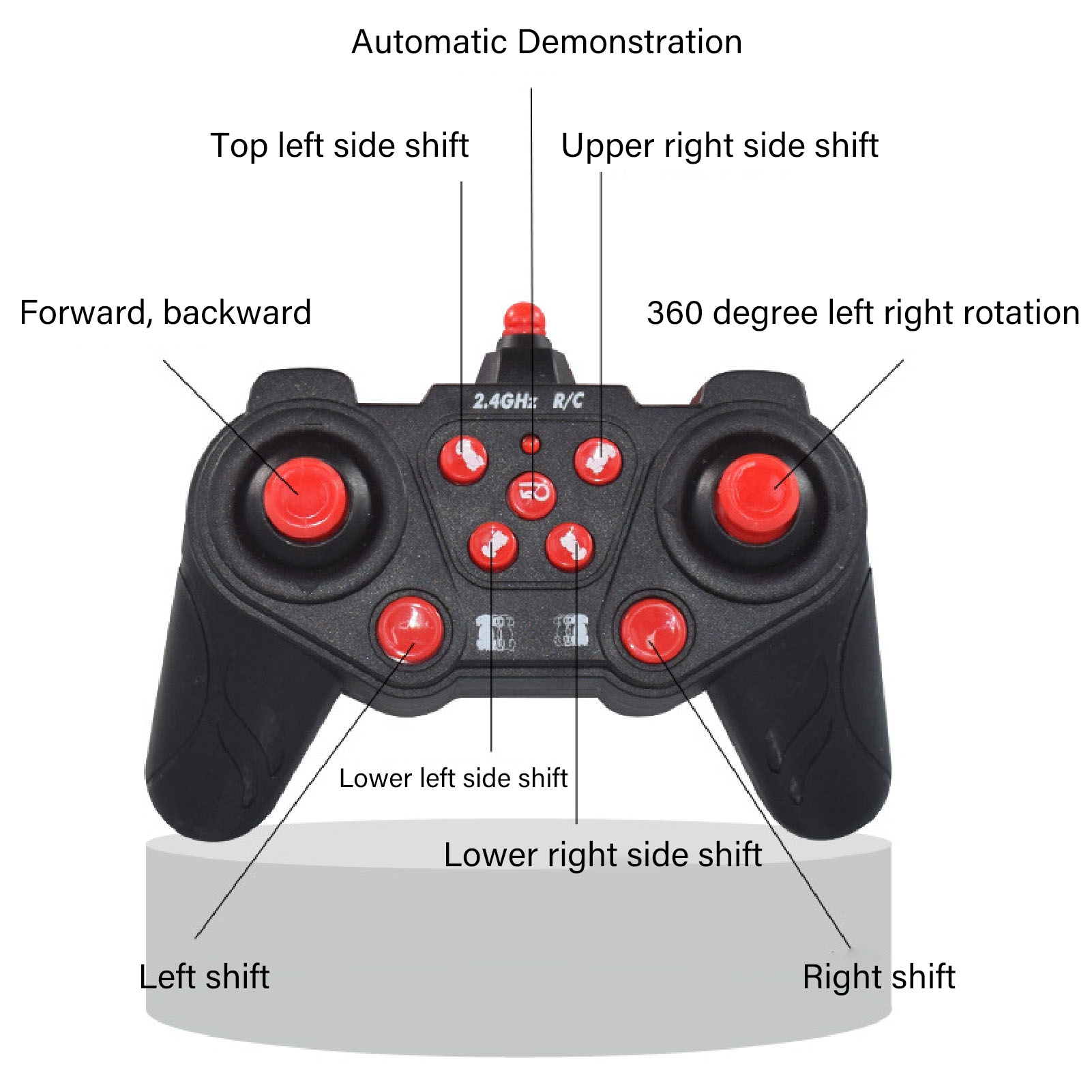 Automatic Demonstration

Top left side shift

Upper right side shift

Forward, backward

360 degree left right rotation

2.4GHz R/C

Lower left side shift

Lower right side shift

Left shift

Right shift