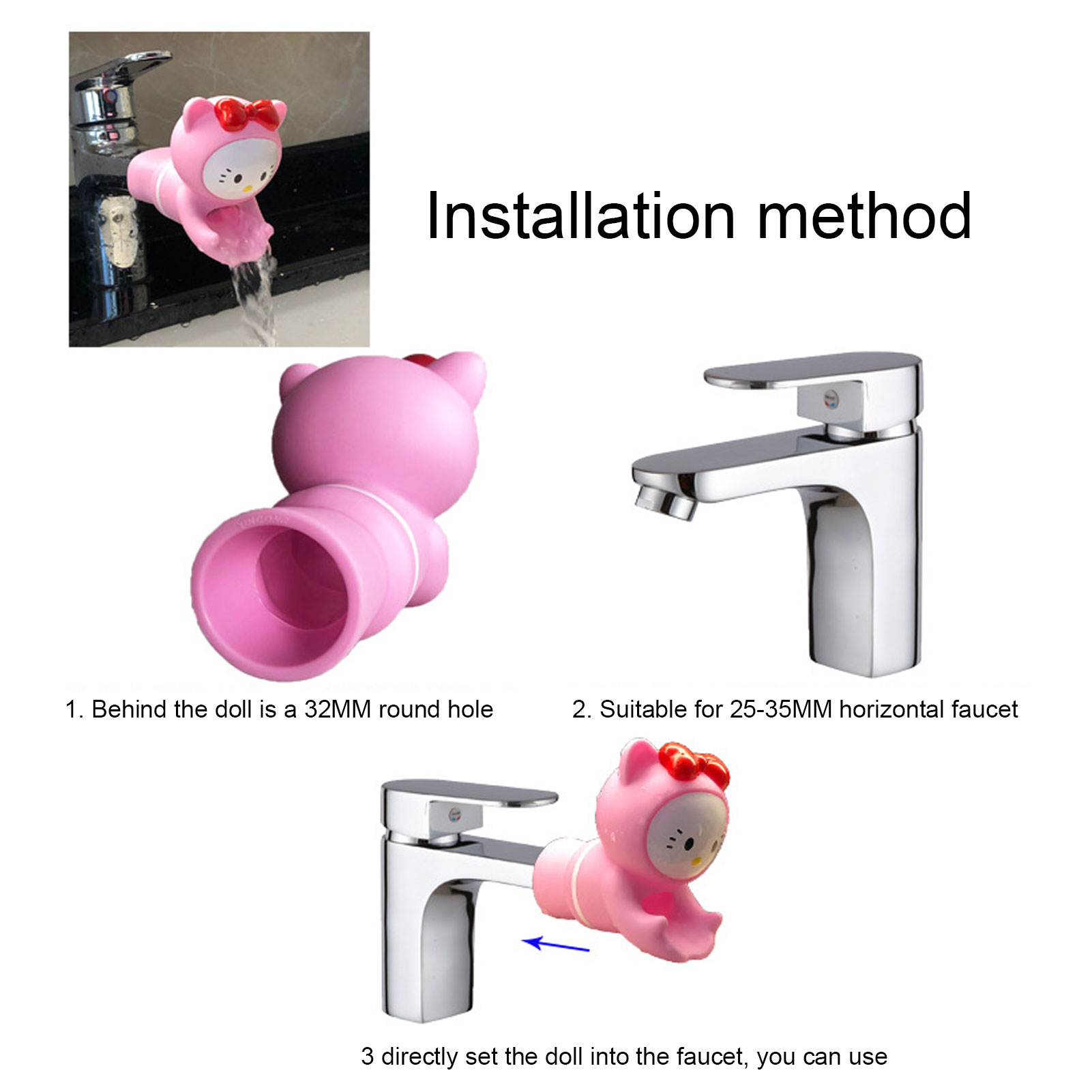 Installation method

1. Behind the doll is a 32MM round hole

2. Suitable for 25-35MM horizontal faucet

3 directly set the doll into the faucet, you can use