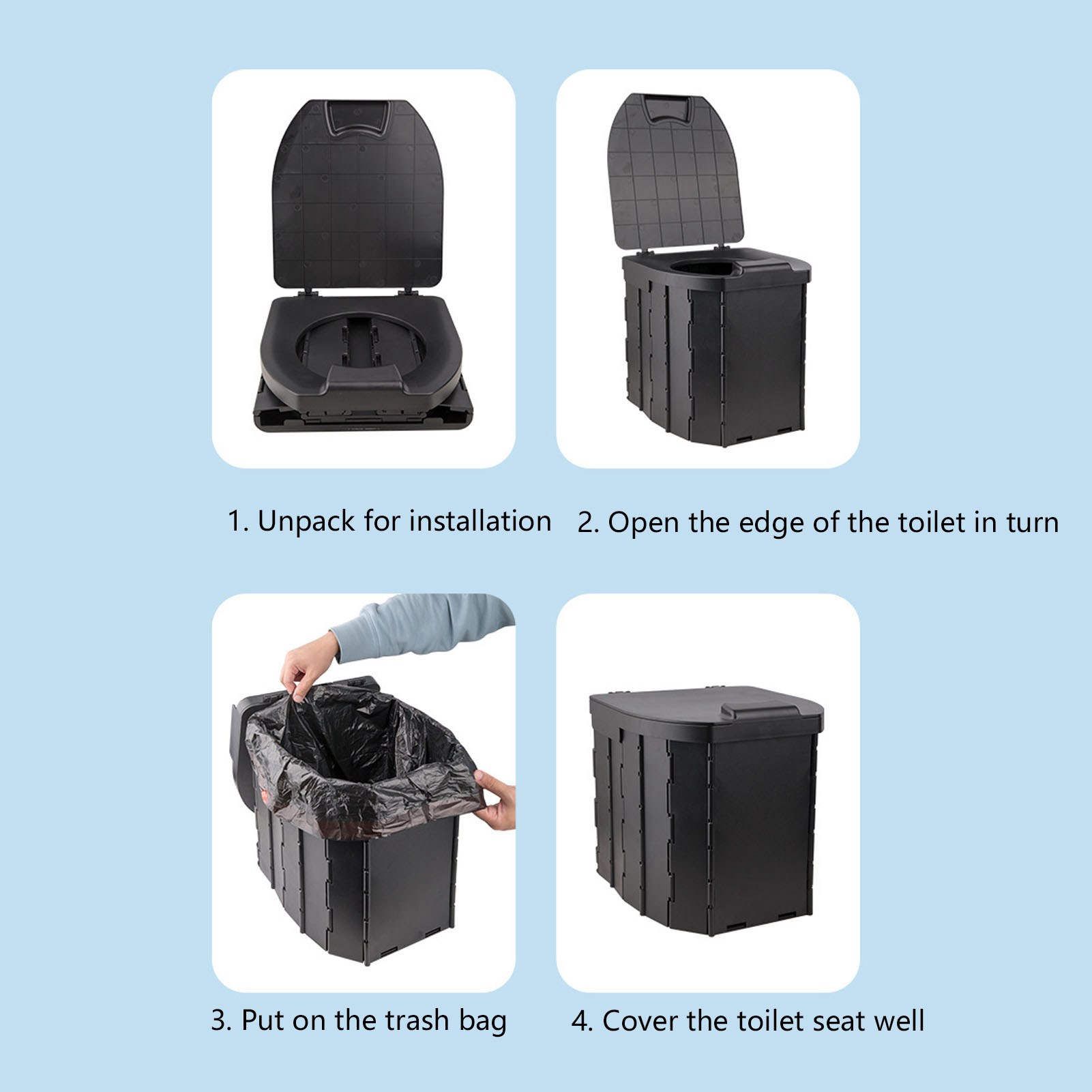 1. Unpack for installation

2. Open the edge of the toilet in turn

3. Put on the trash bag

4. Cover the toilet seat well