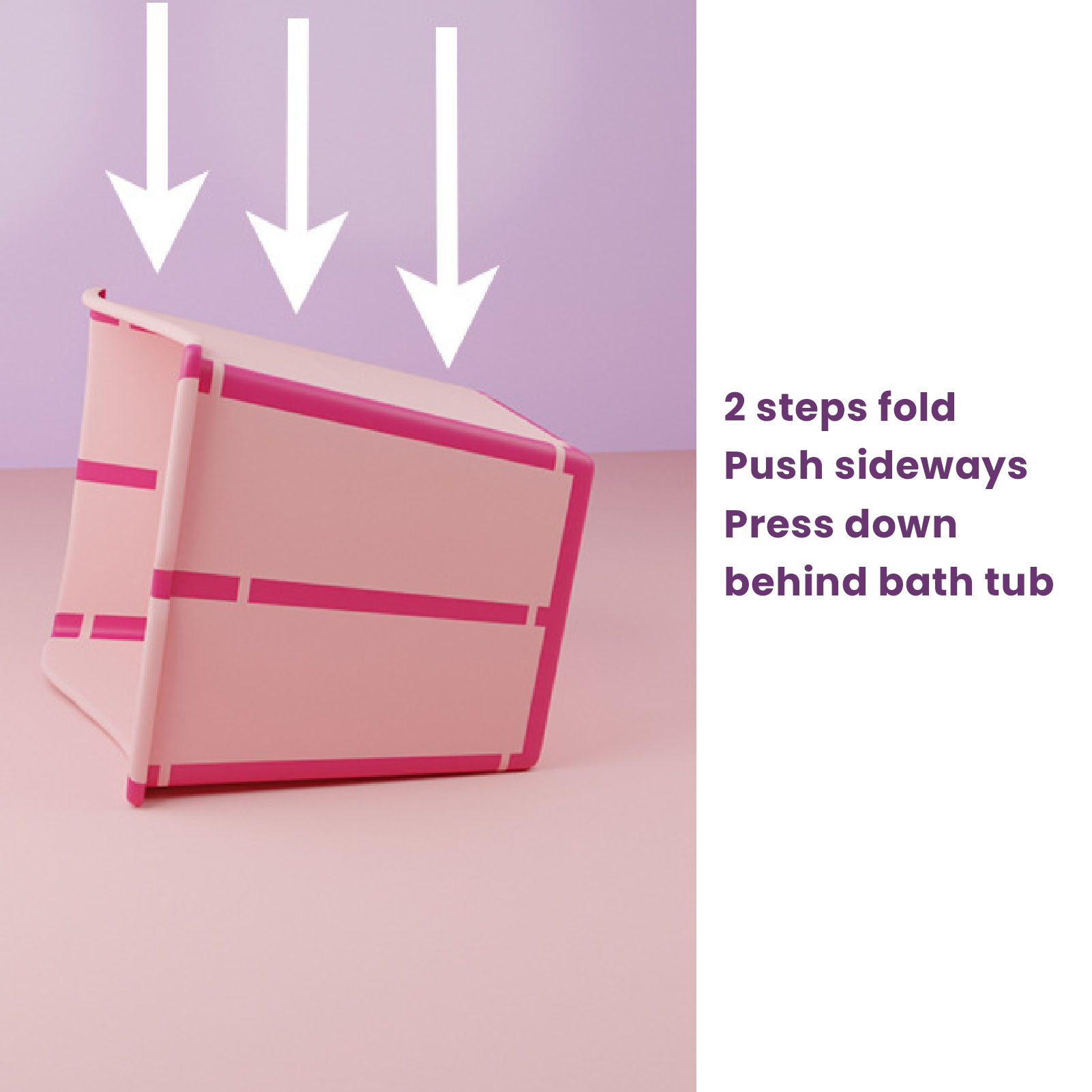 2 steps fold
Push sideways
Press down
behind bath tub