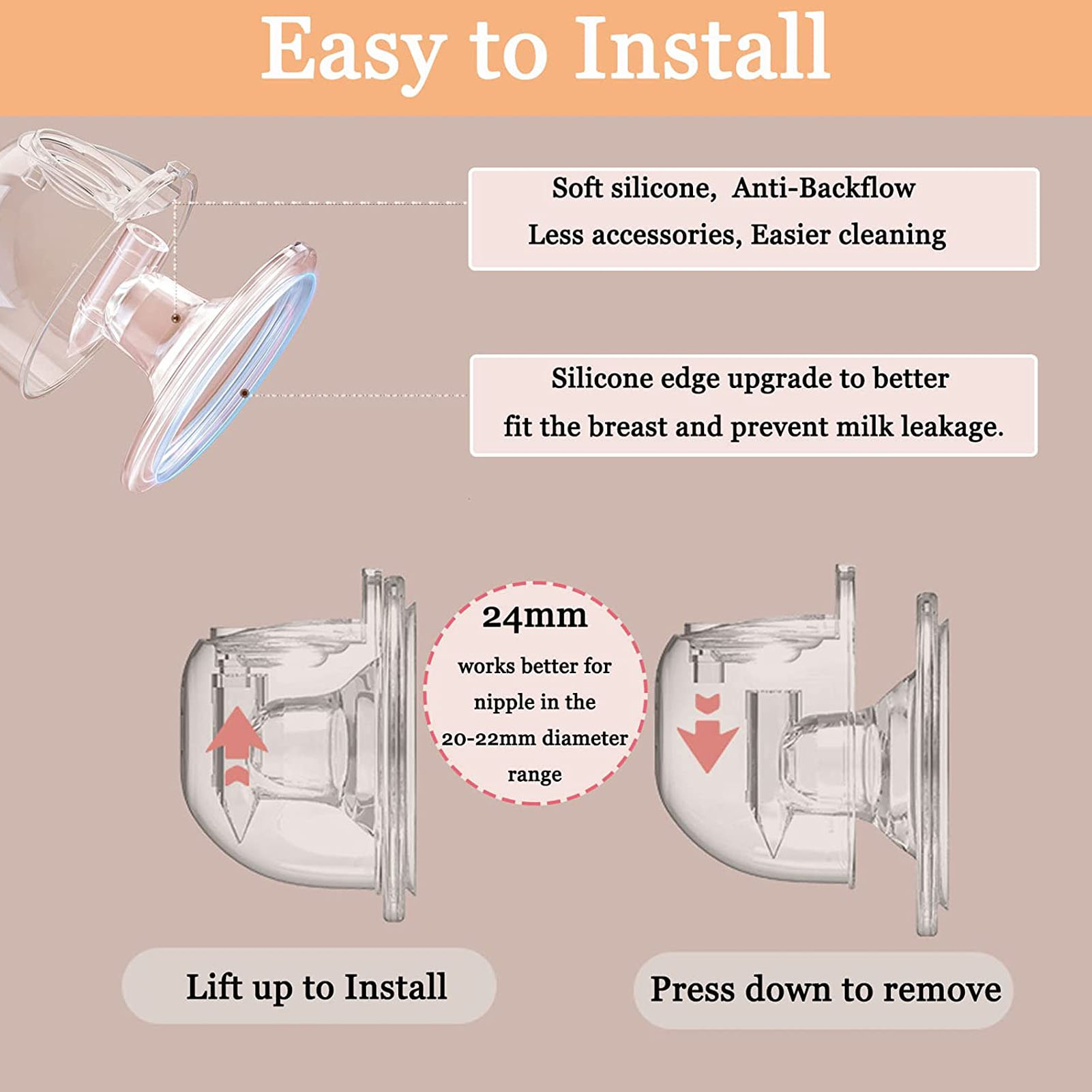 Easy to Install

Soft silicone, Anti-Backflow
Less accessories, Easier cleaning

Silicone edge upgrade to better
fit the breast and prevent milk leakage.

24mm
works better for nipple in the 20-22mm diameter range

Lift up to Install

Press down to remove