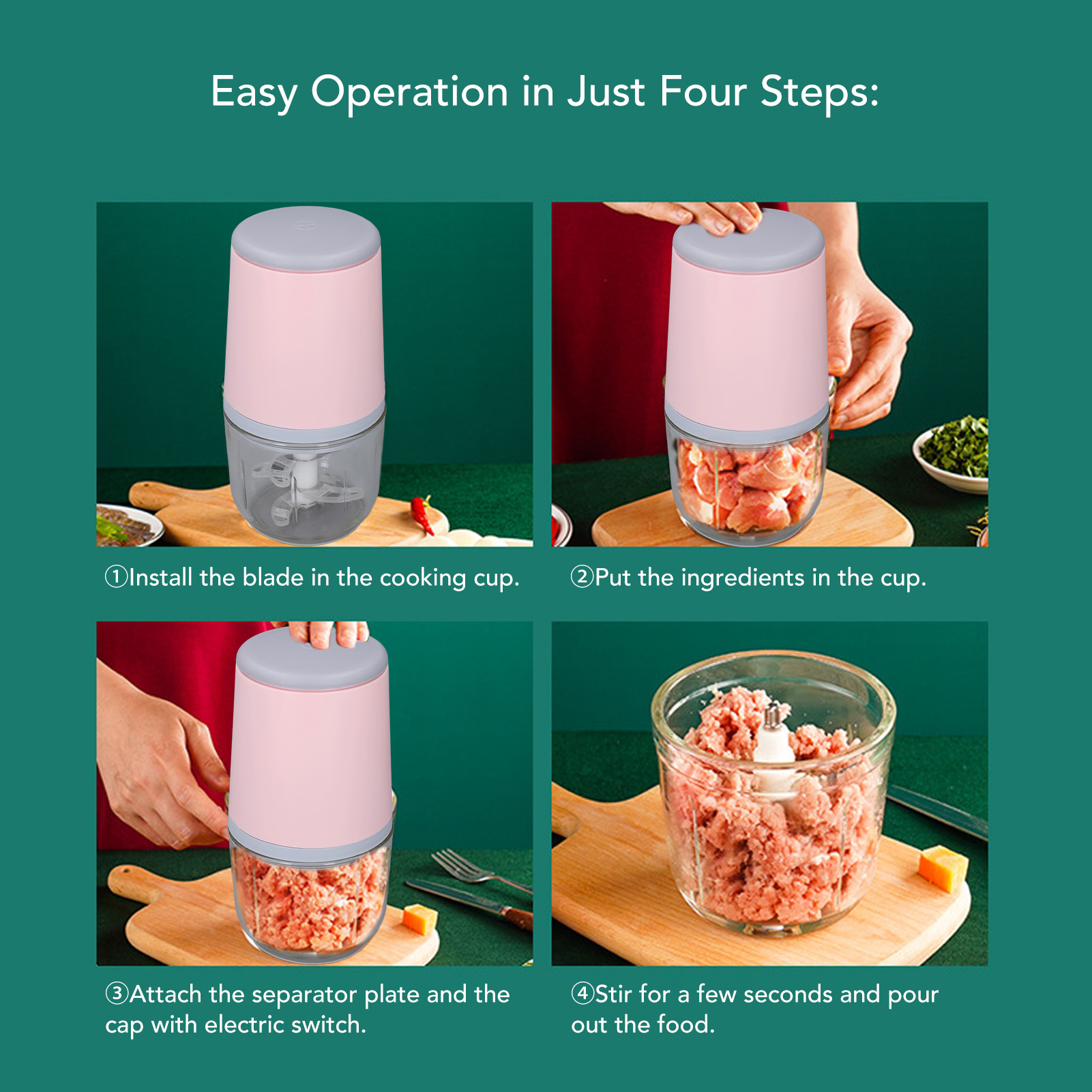 Easy Operation in Just Four Steps:

①Install the blade in the cooking cup.

②Put the ingredients in the cup.

③Attach the separator plate and the cap with electric switch.

④Stir for a few seconds and pour out the food.