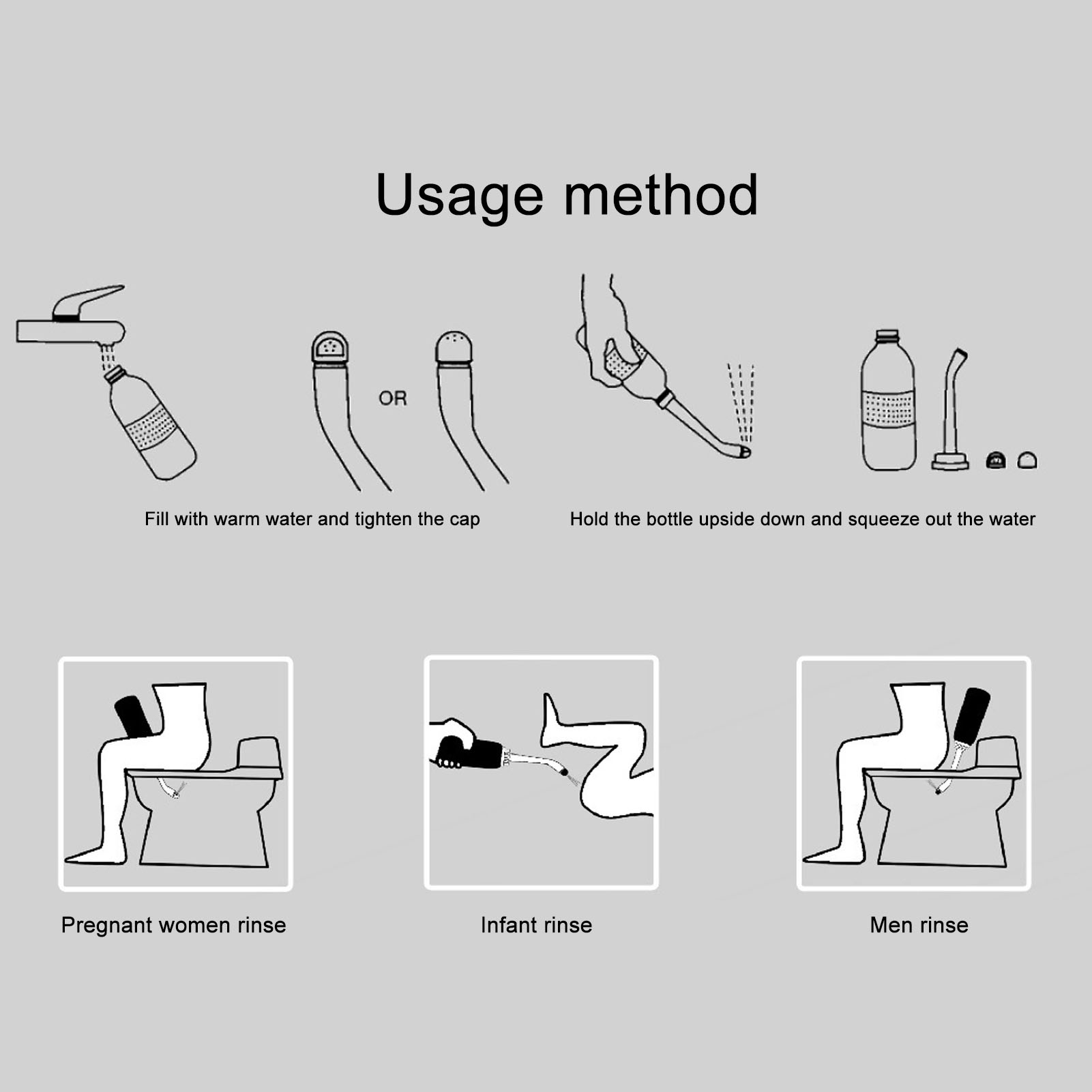 Usage method

OR

Fill with warm water and tighten the cap

Hold the bottle upside down and squeeze out the water

Pregnant women rinse

Infant rinse

Men rinse