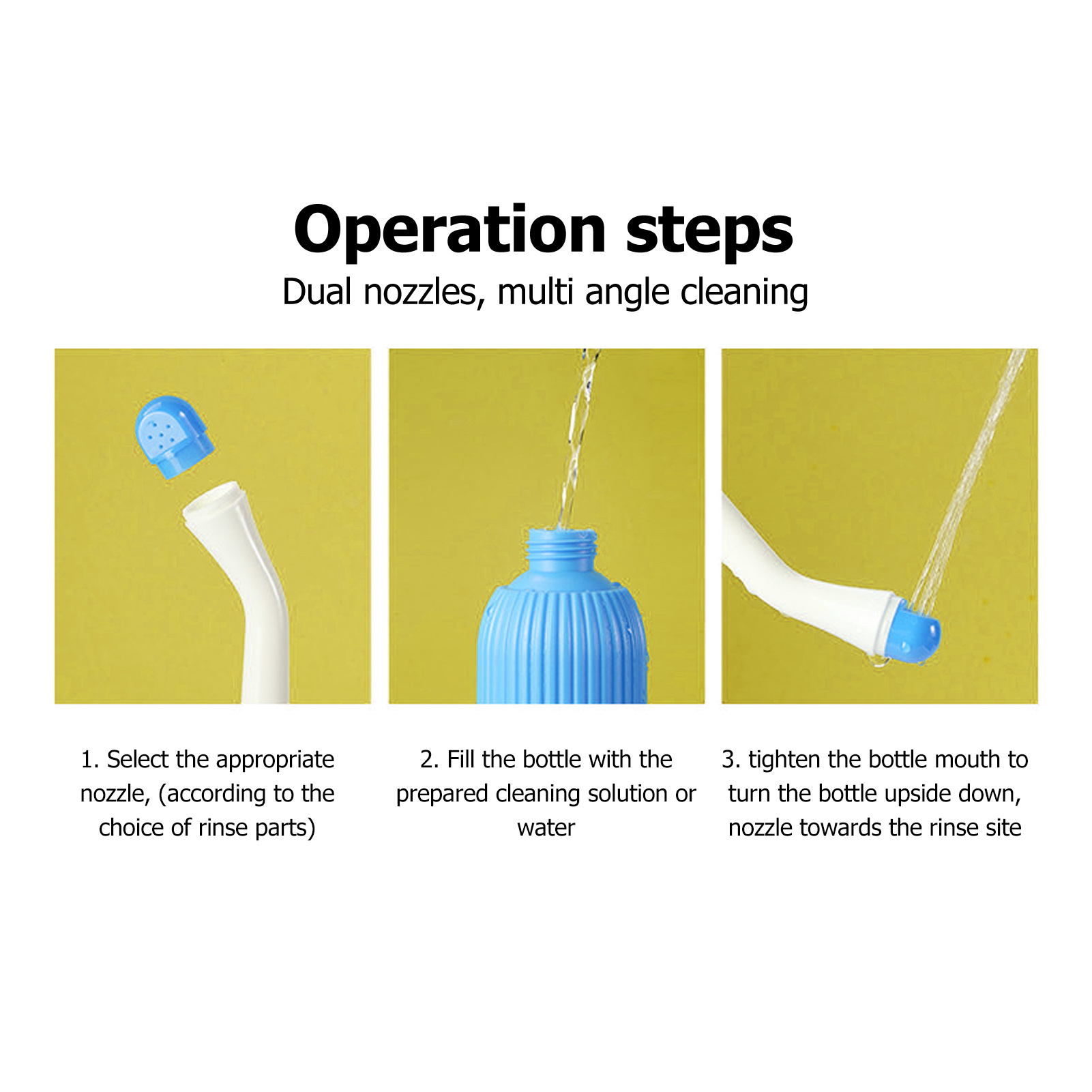 Operation steps

Dual nozzles, multi angle cleaning

1. Select the appropriate nozzle, (according to the choice of rinse parts)

2. Fill the bottle with the prepared cleaning solution or water

3. tighten the bottle mouth to turn the bottle upside down, nozzle towards the rinse site