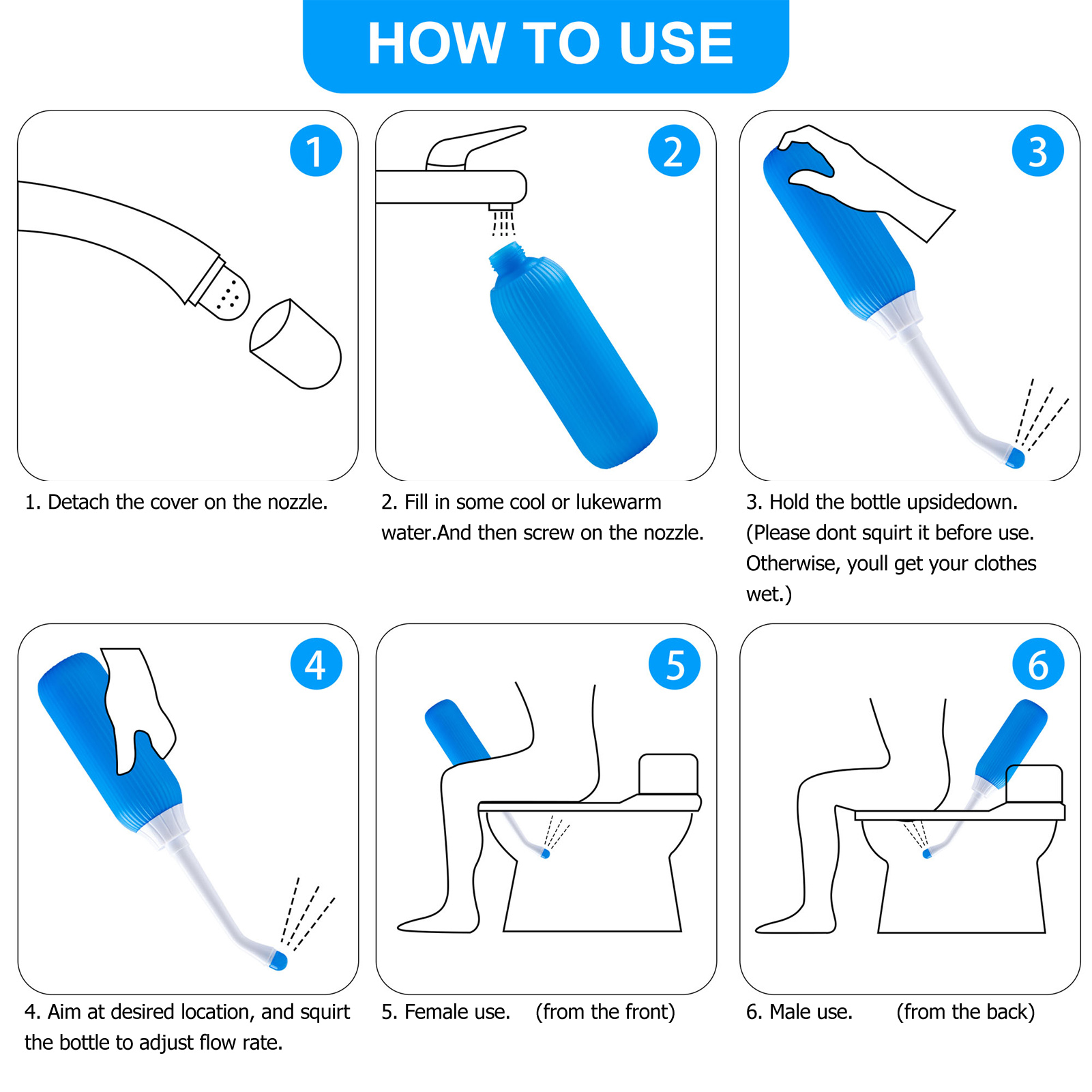 HOW TO USE

1

1. Detach the cover on the nozzle.

2

2. Fill in some cool or lukewarm water.And then screw on the nozzle.

3

3. Hold the bottle upsidedown. (Please dont squirt it before use. Otherwise, youll get your clothes wet.)

4

4. Aim at desired location, and squirt the bottle to adjust flow rate.

5

5. Female use. (from the front)

6

6. Male use. (from the back)