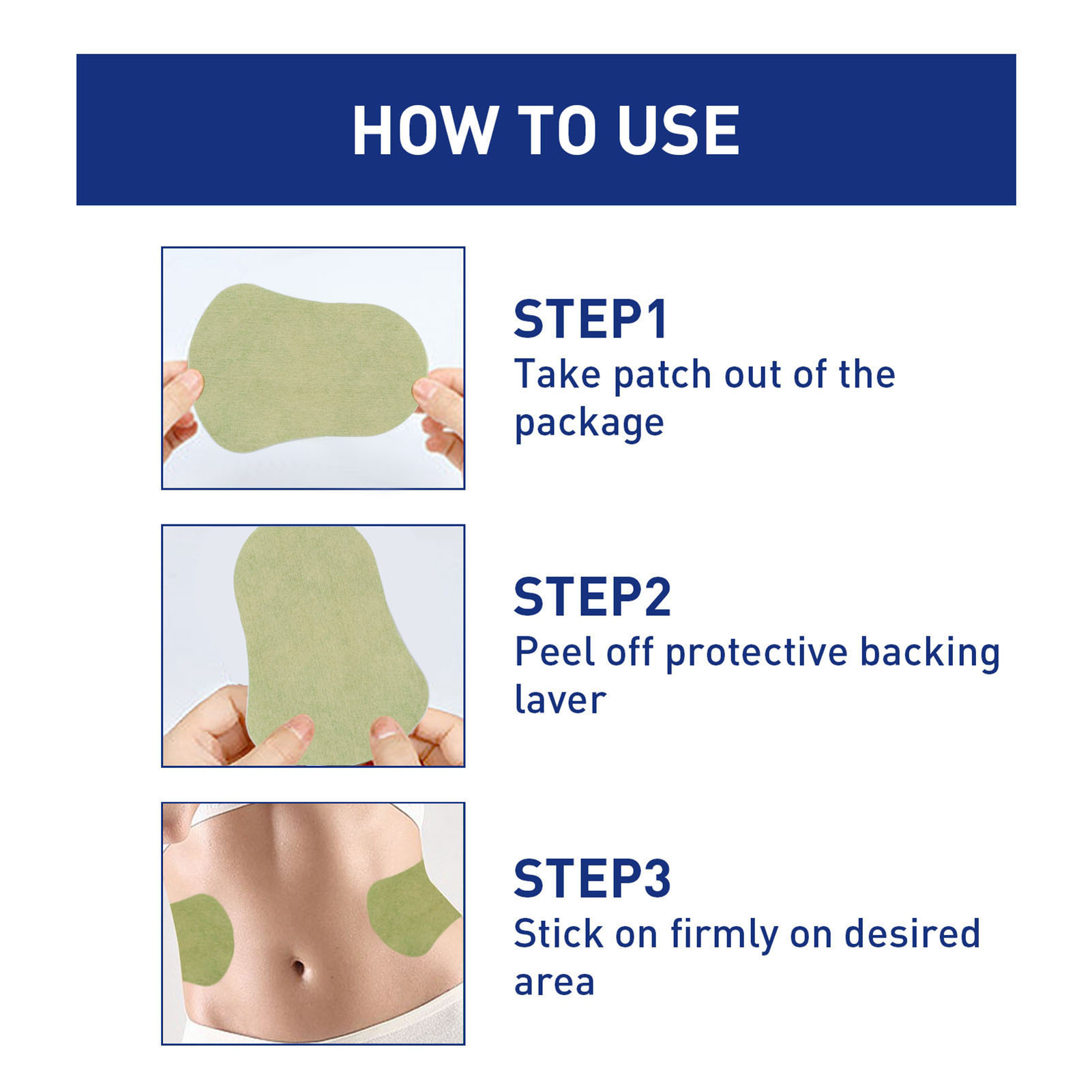 HOW TO USE

STEP1
Take patch out of the package

STEP2
Peel off protective backing laver

STEP3
Stick on firmly on desired area