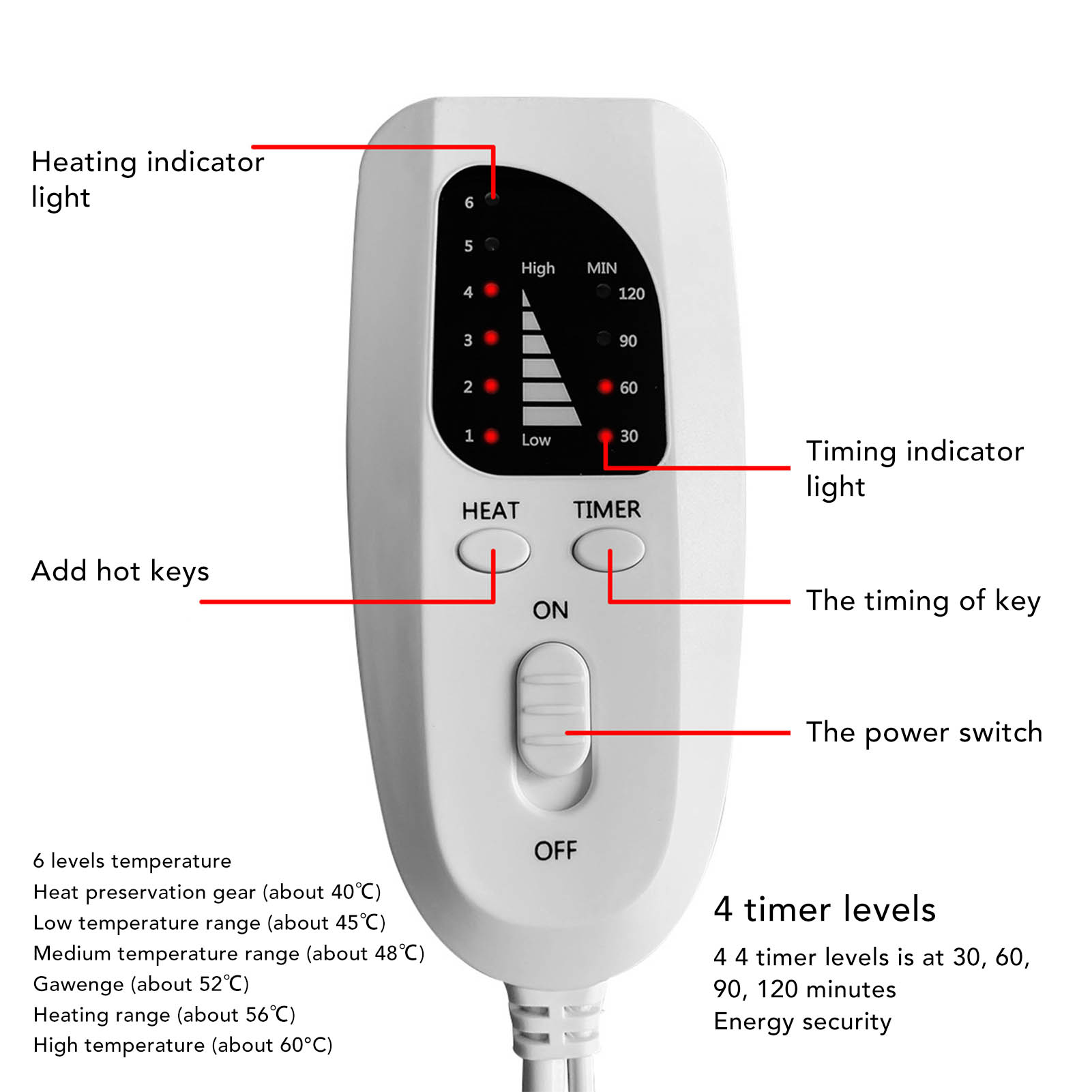 Heating indicator light

6
5
4
3
2
1
High
Low
MIN
120
90
60
30

Timing indicator light

HEAT
TIMER

Add hot keys

The timing of key

ON

The power switch

OFF

6 levels temperature
Heat preservation gear (about 40℃)
Low temperature range (about 45℃)
Medium temperature range (about 48℃)
Gawenge (about 52℃)
Heating range (about 56℃)
High temperature (about 60°C)

4 timer levels

4 4 timer levels is at 30, 60, 90, 120 minutes
Energy security