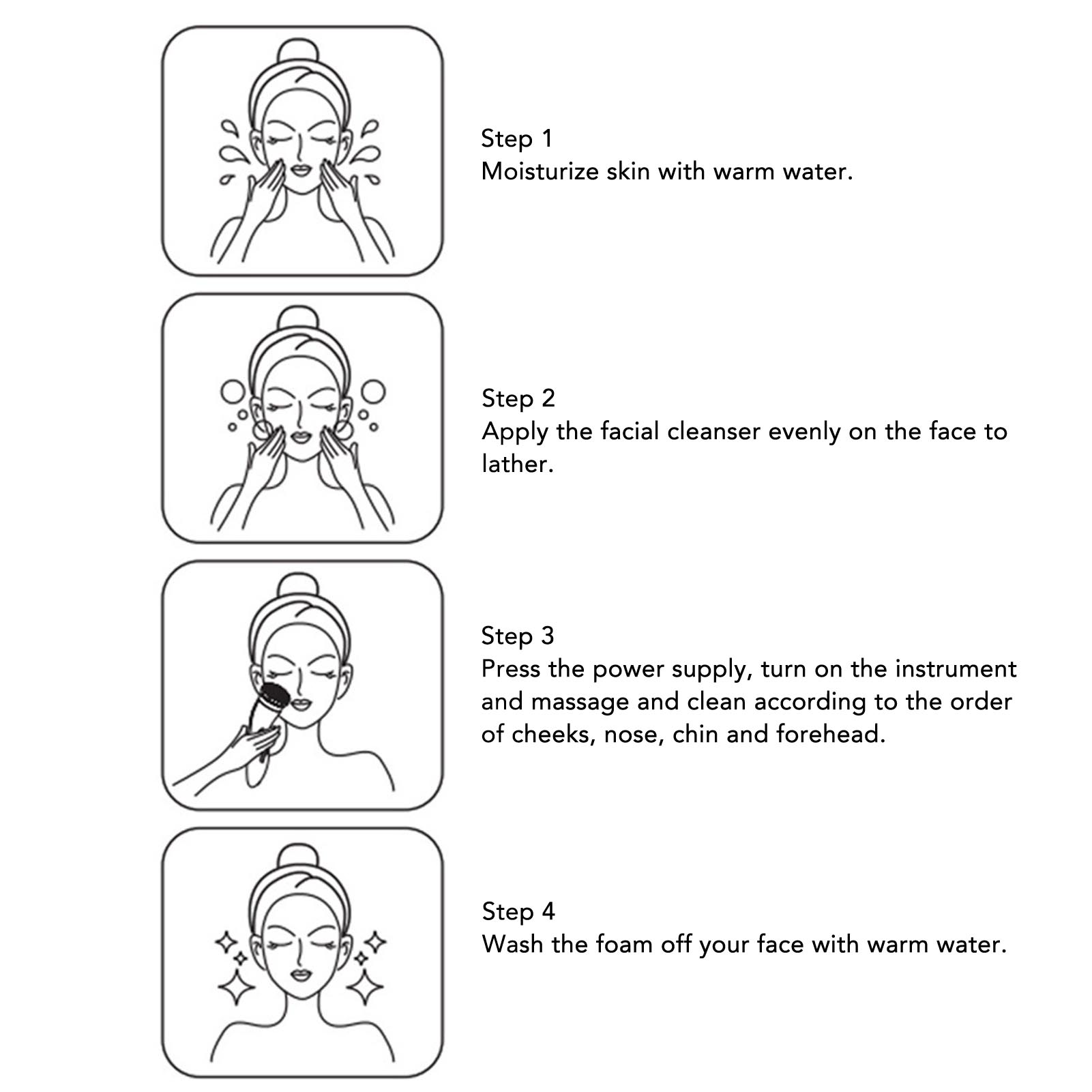 Step 1
Moisturize skin with warm water.

Step 2
Apply the facial cleanser evenly on the face to lather.

Step 3
Press the power supply, turn on the instrument and massage and clean according to the order of cheeks, nose, chin and forehead.

Step 4
Wash the foam off your face with warm water.