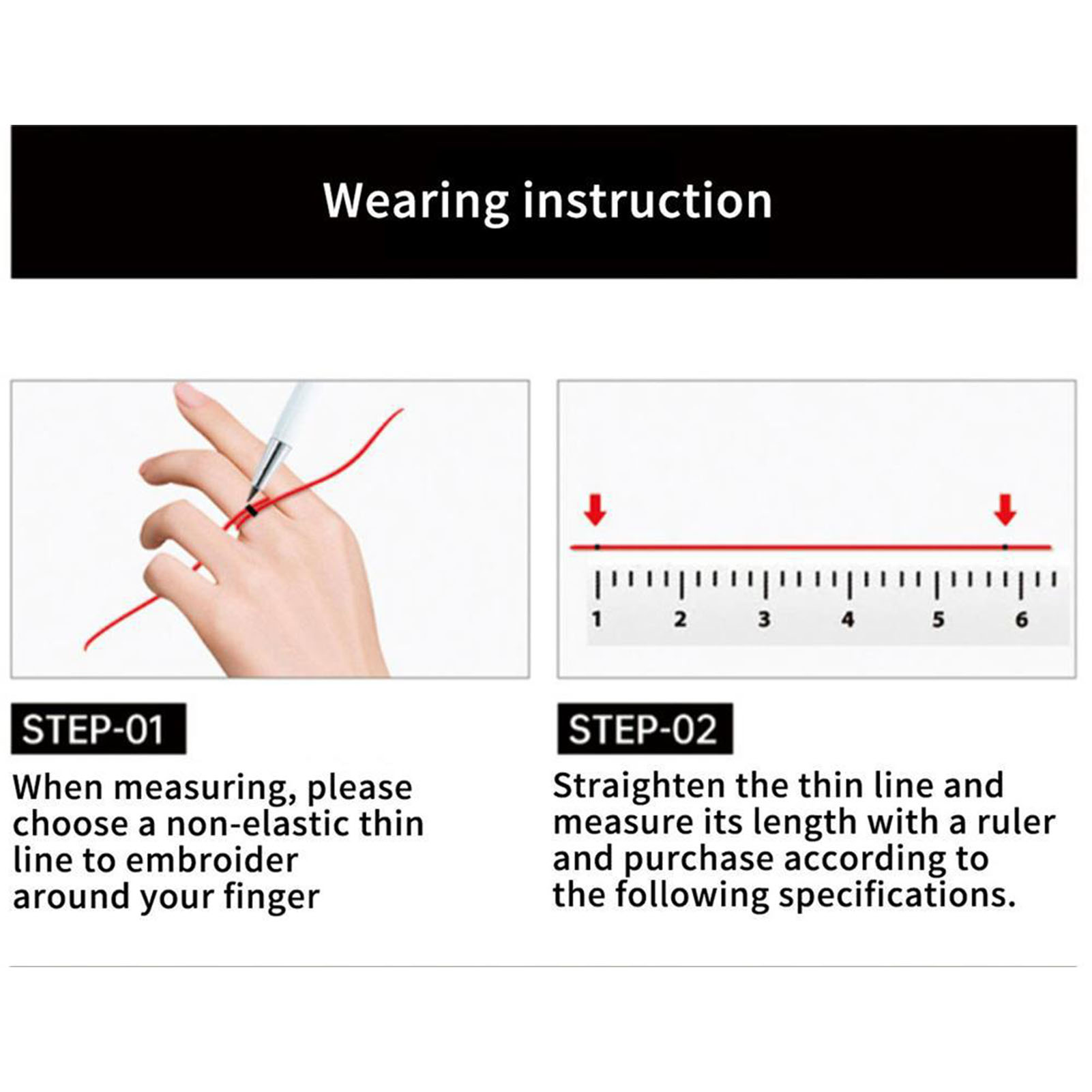 Wearing instruction

1 2 3 4 5 6

STEP-01

When measuring, please choose a non-elastic thin line to embroider around your finger

STEP-02

Straighten the thin line and measure its length with a ruler and purchase according to the following specifications.