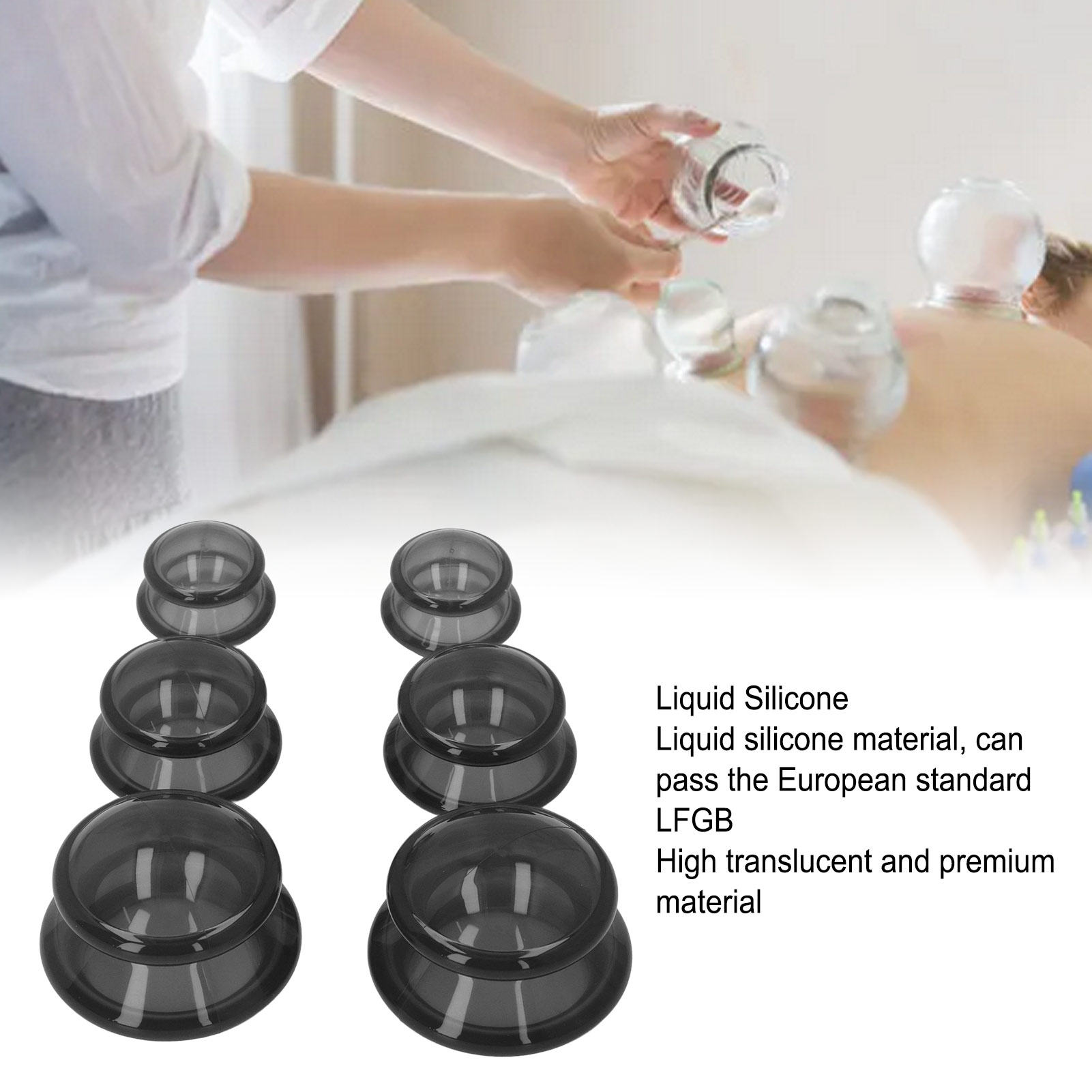 Liquid Silicone
Liquid silicone material, can pass the European standard LFGB
High translucent and premium material