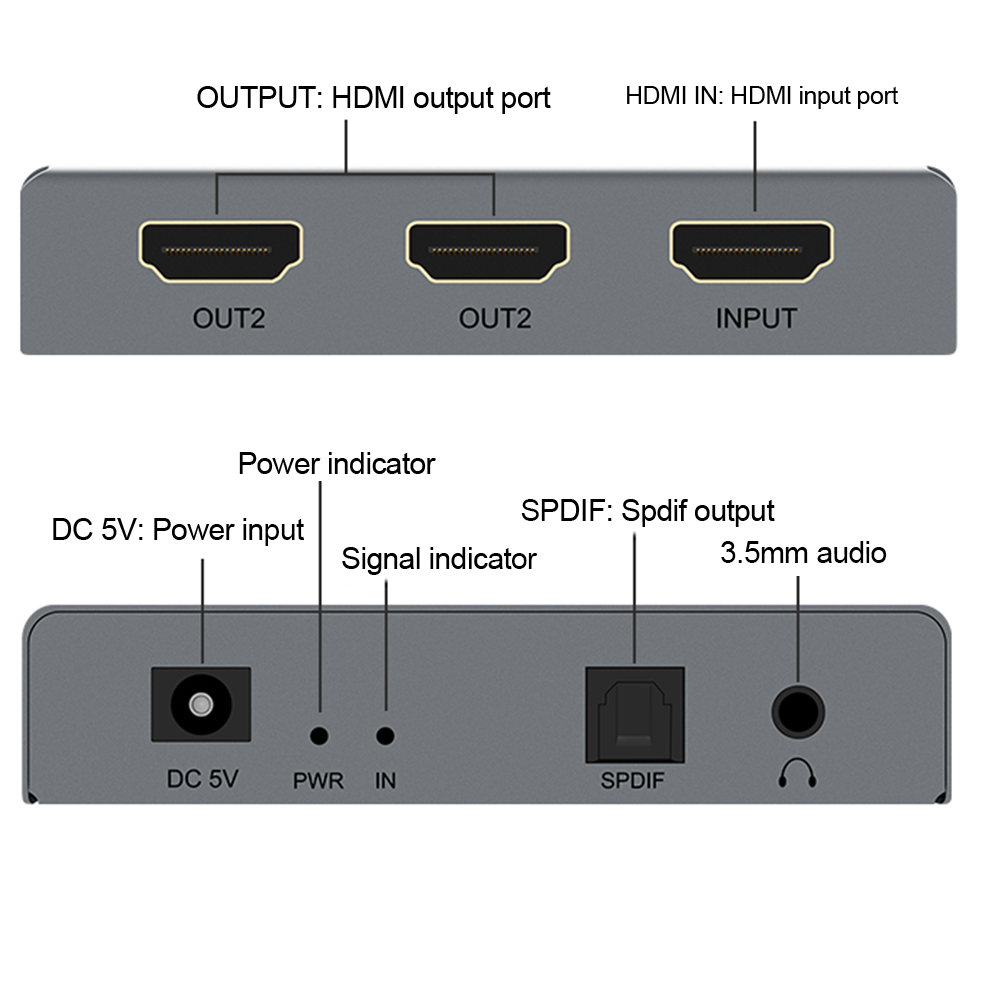 OUTPUT: HDMI output port

HDMI IN: HDMI input port

OUT2

OUT2

INPUT

Power indicator

DC 5V: Power input

Signal indicator

SPDIF: Spdif output

3.5mm audio

DC 5V

PWR

IN

SPDIF