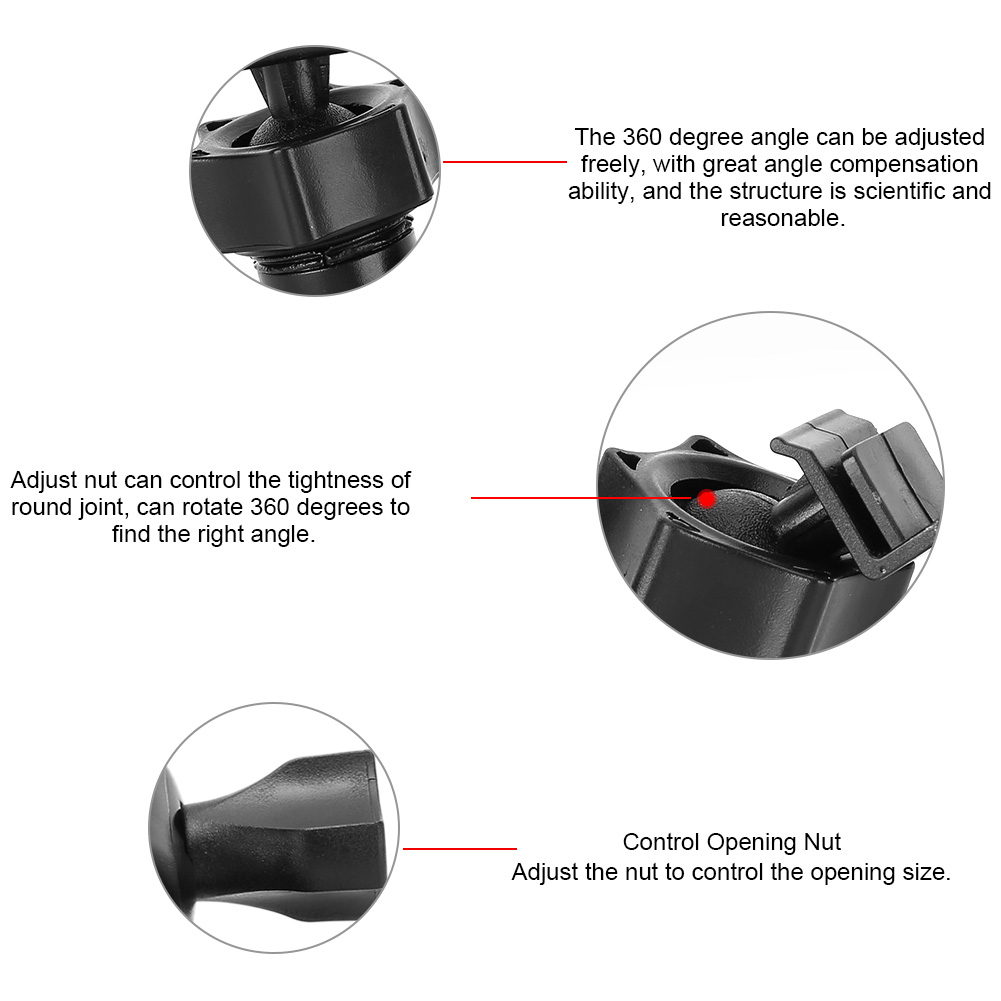 The 360 degree angle can be adjusted freely, with great angle compensation ability, and the structure is scientific and reasonable.

Adjust nut can control the tightness of round joint, can rotate 360 degrees to find the right angle.

Control Opening Nut
Adjust the nut to control the opening size.