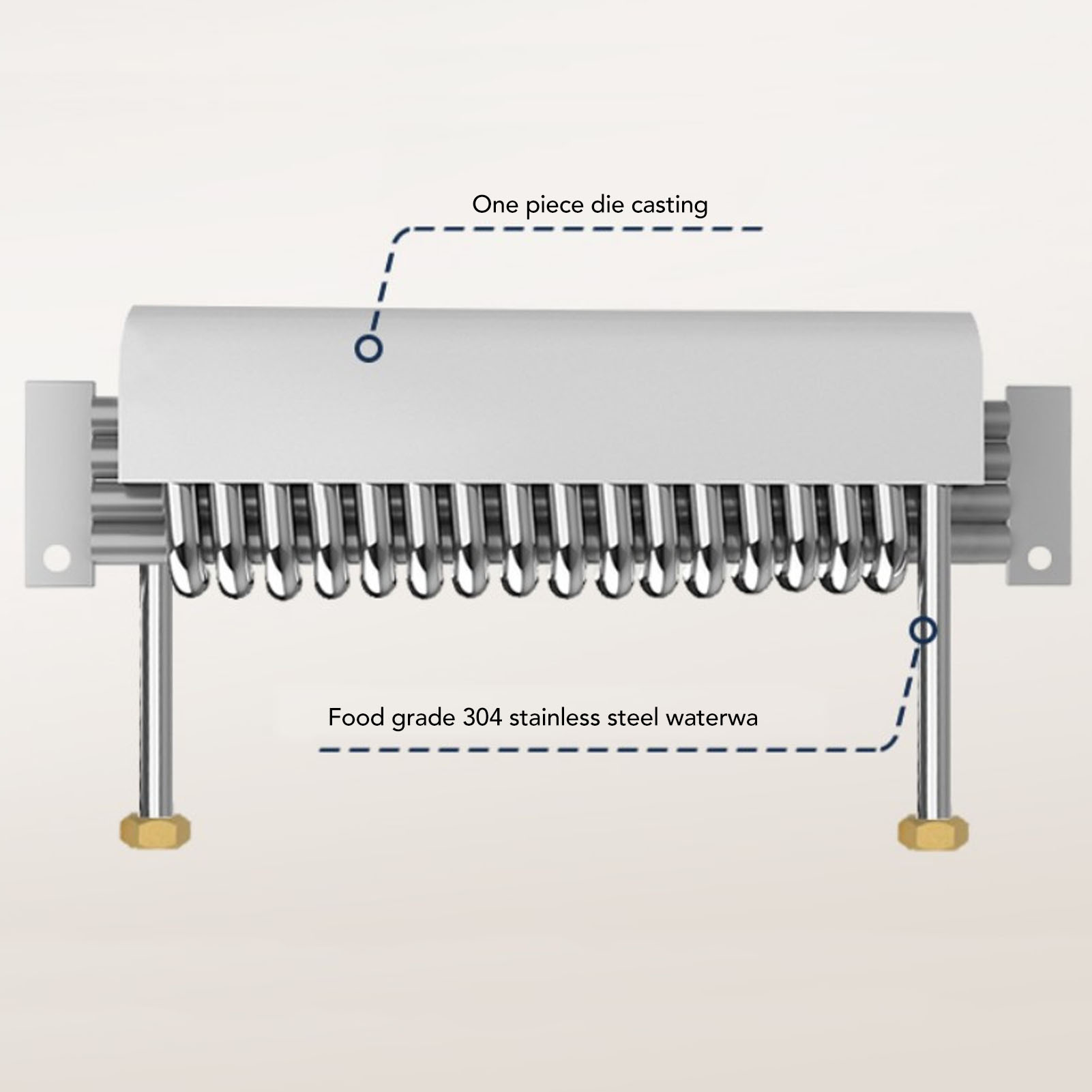 One piece die casting

Food grade 304 stainless steel waterwa