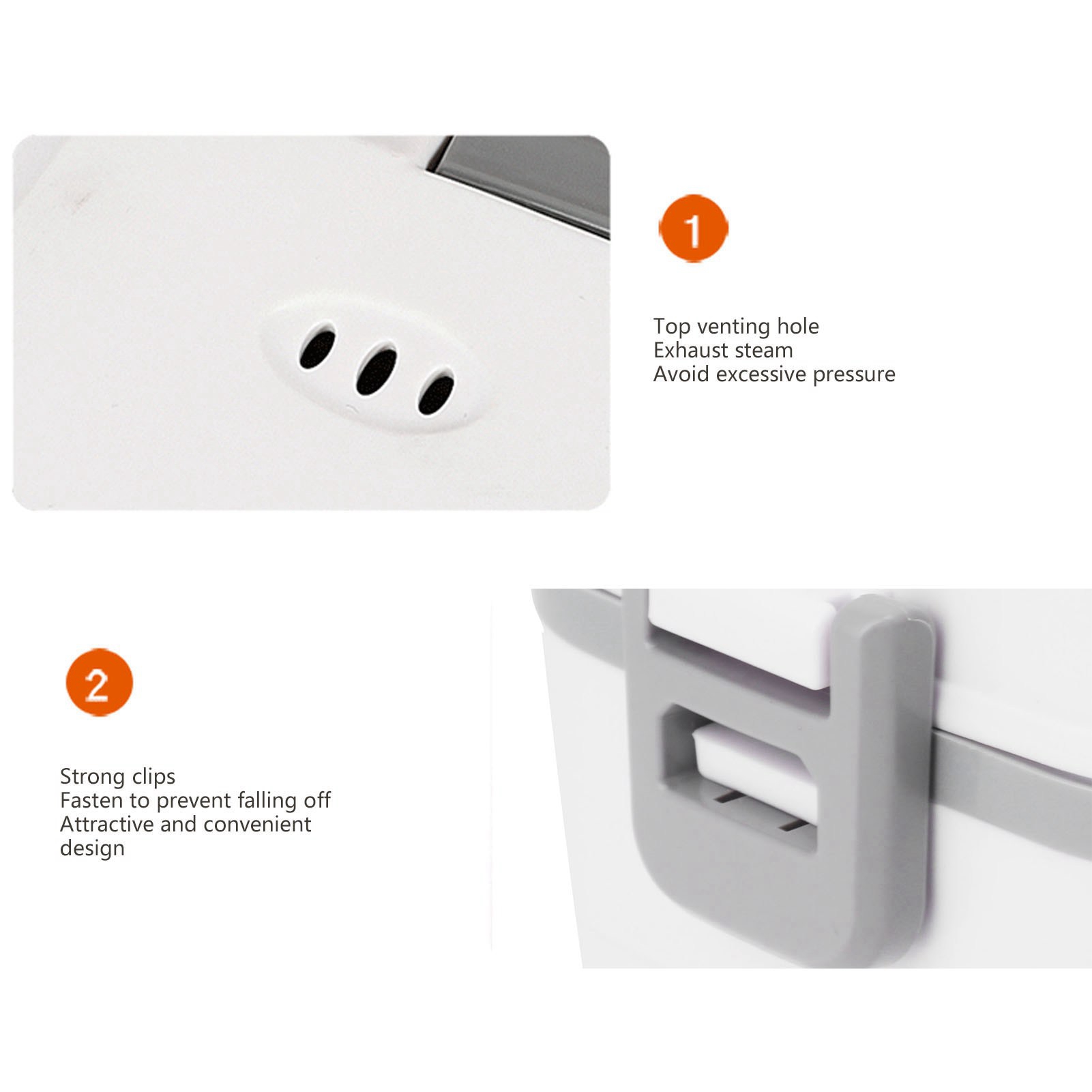 1

Top venting hole
Exhaust steam
Avoid excessive pressure

2

Strong clips
Fasten to prevent falling off
Attractive and convenient design