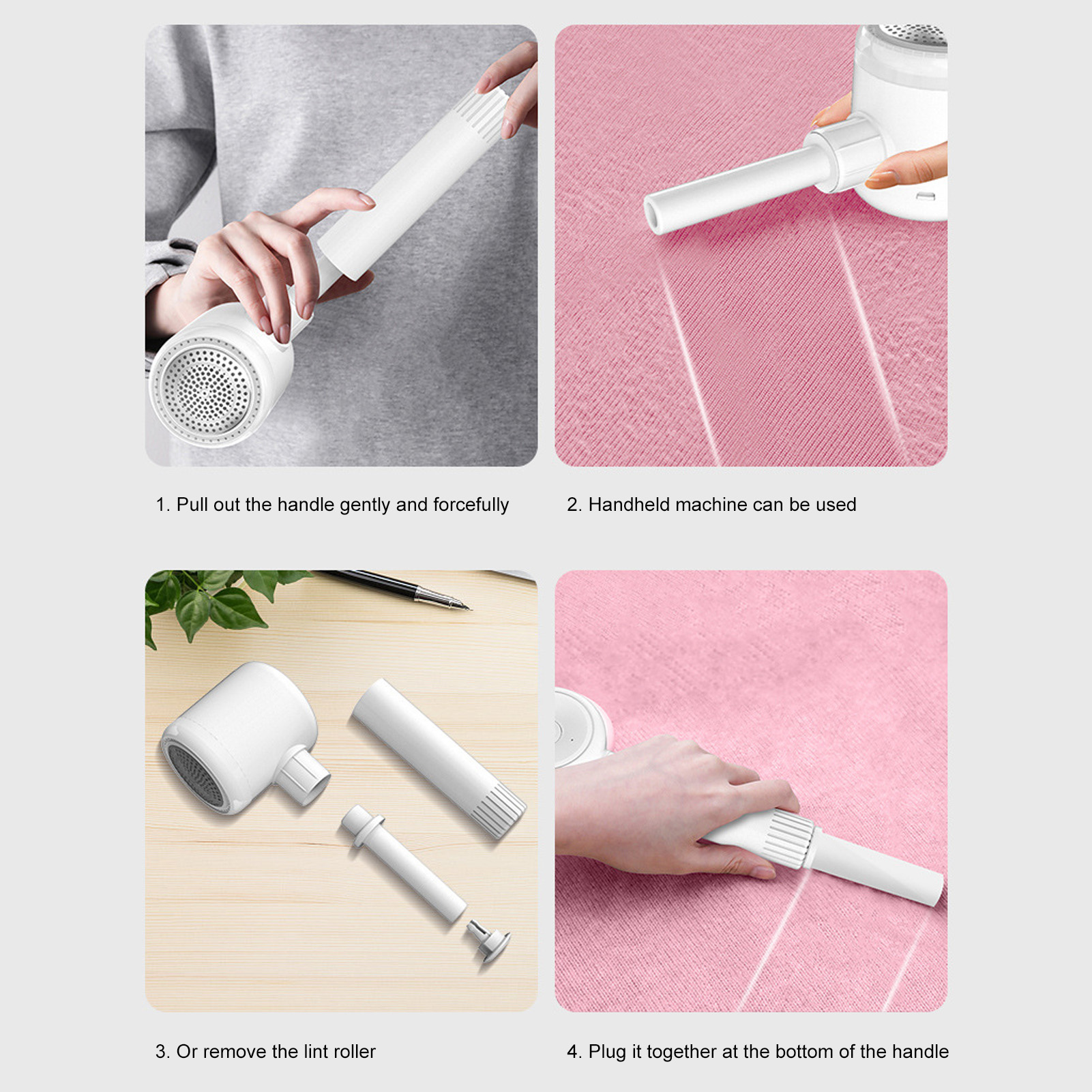 1. Pull out the handle gently and forcefully

2. Handheld machine can be used

3. Or remove the lint roller

4. Plug it together at the bottom of the handle