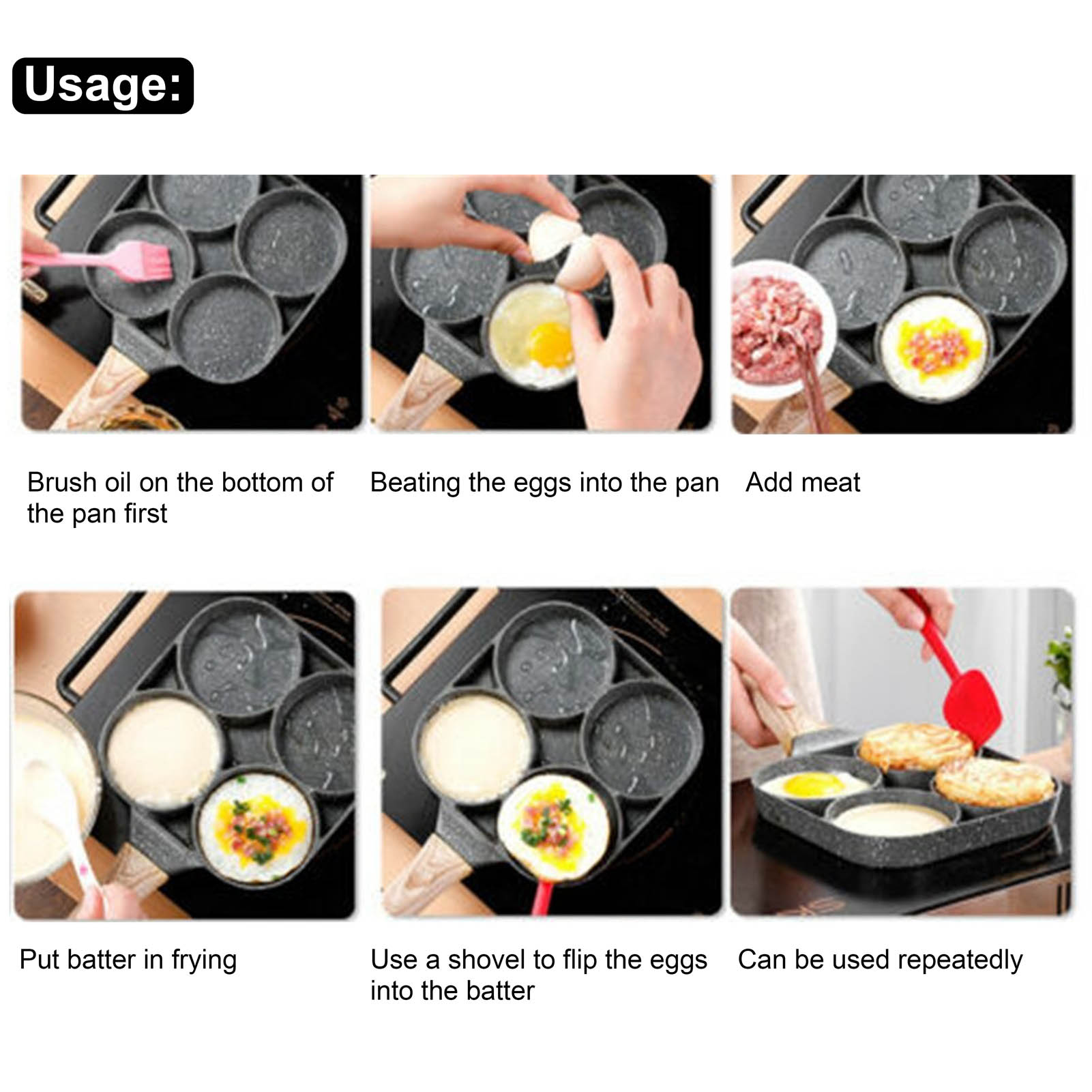 Usage:

Brush oil on the bottom of the pan first

Beating the eggs into the pan

Add meat

Put batter in frying

Use a shovel to flip the eggs into the batter

Can be used repeatedly