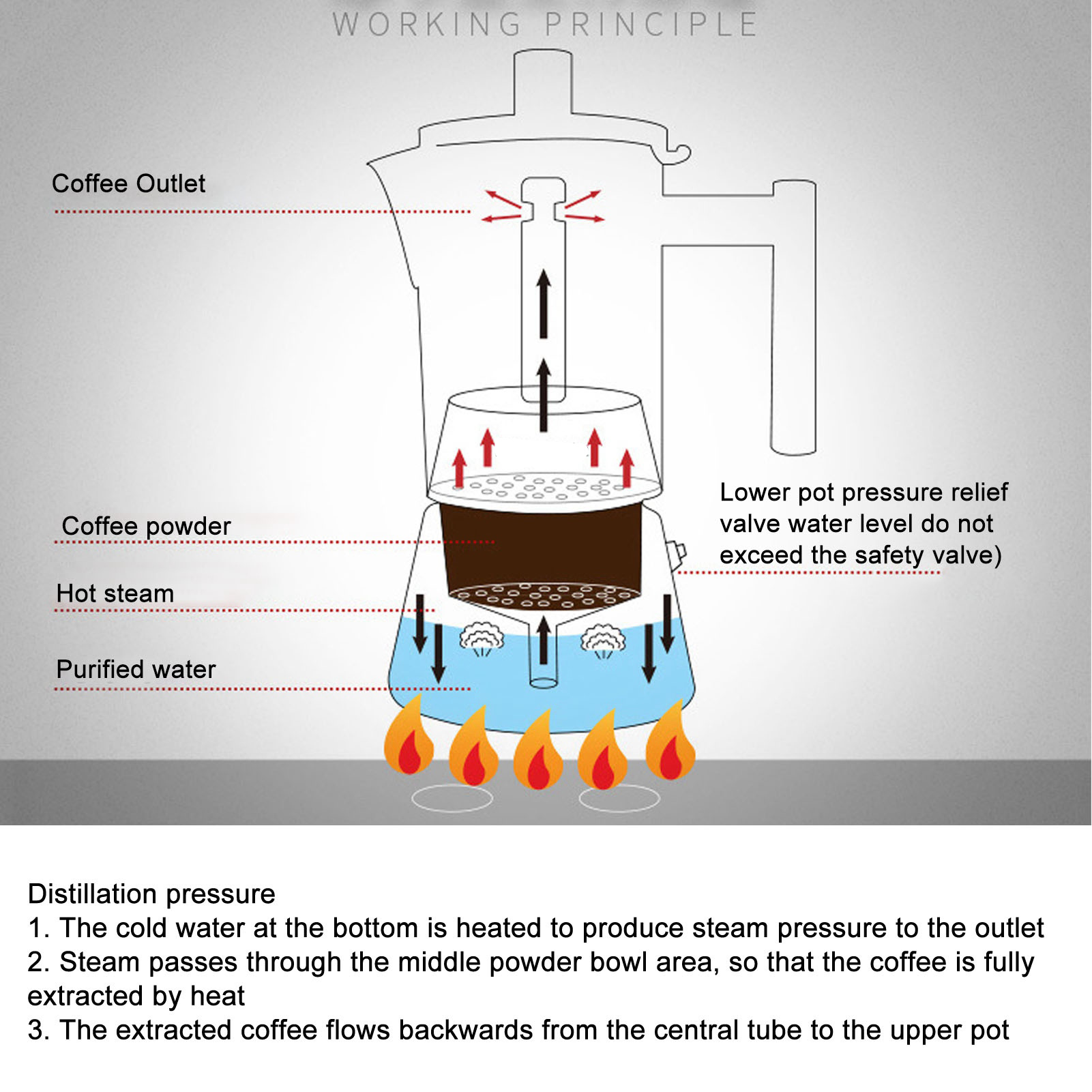 WORKING PRINCIPLE

Coffee Outlet

Coffee powder

Hot steam

Purified water

Lower pot pressure relief valve water level do not exceed the safety valve)

Distillation pressure
1. The cold water at the bottom is heated to produce steam pressure to the outlet
2. Steam passes through the middle powder bowl area, so that the coffee is fully extracted by heat
3. The extracted coffee flows backwards from the central tube to the upper pot