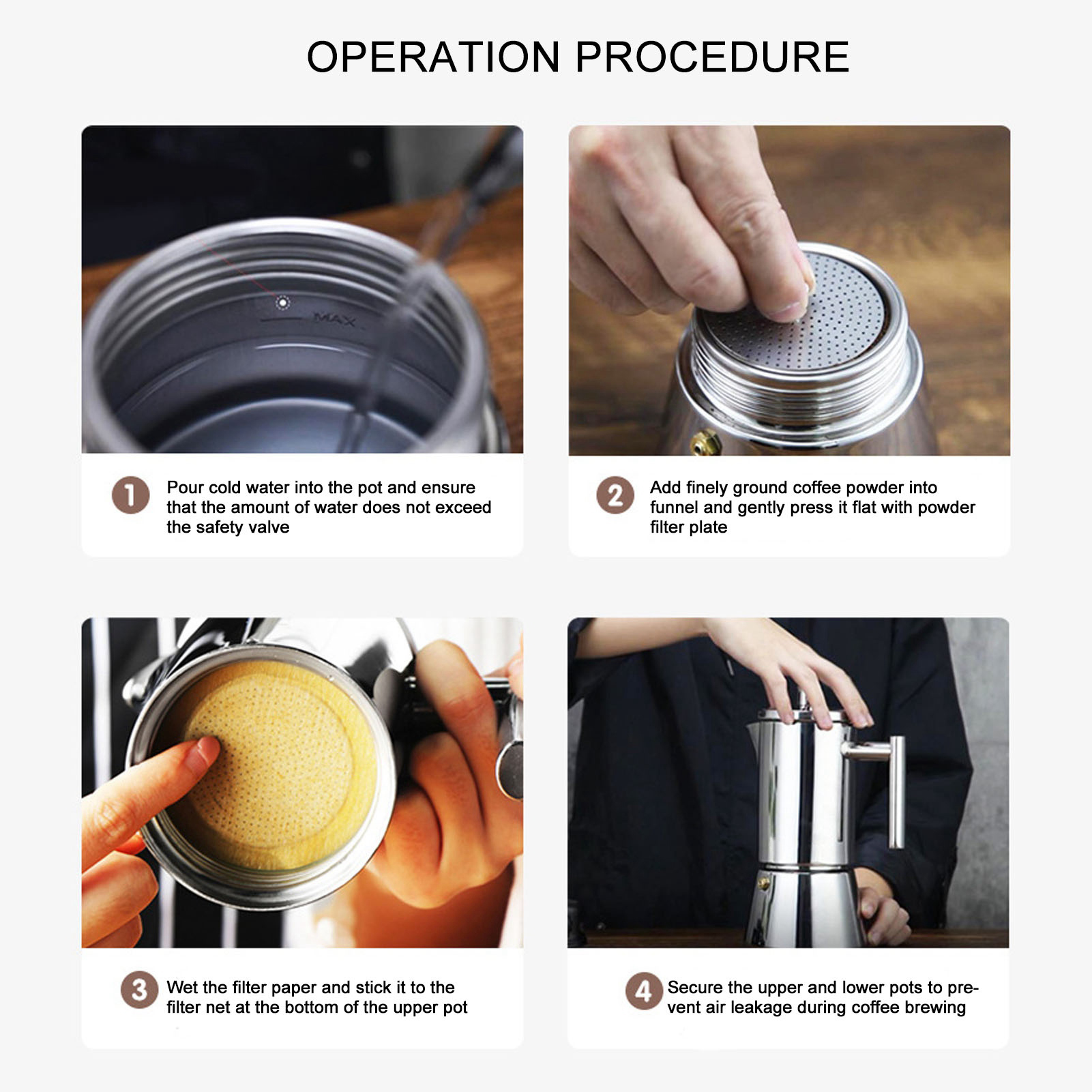 OPERATION PROCEDURE

MAX

1 Pour cold water into the pot and ensure that the amount of water does not exceed the safety valve

2 Add finely ground coffee powder into funnel and gently press it flat with powder filter plate

3 Wet the filter paper and stick it to the filter net at the bottom of the upper pot

4 Secure the upper and lower pots to prevent air leakage during coffee brewing