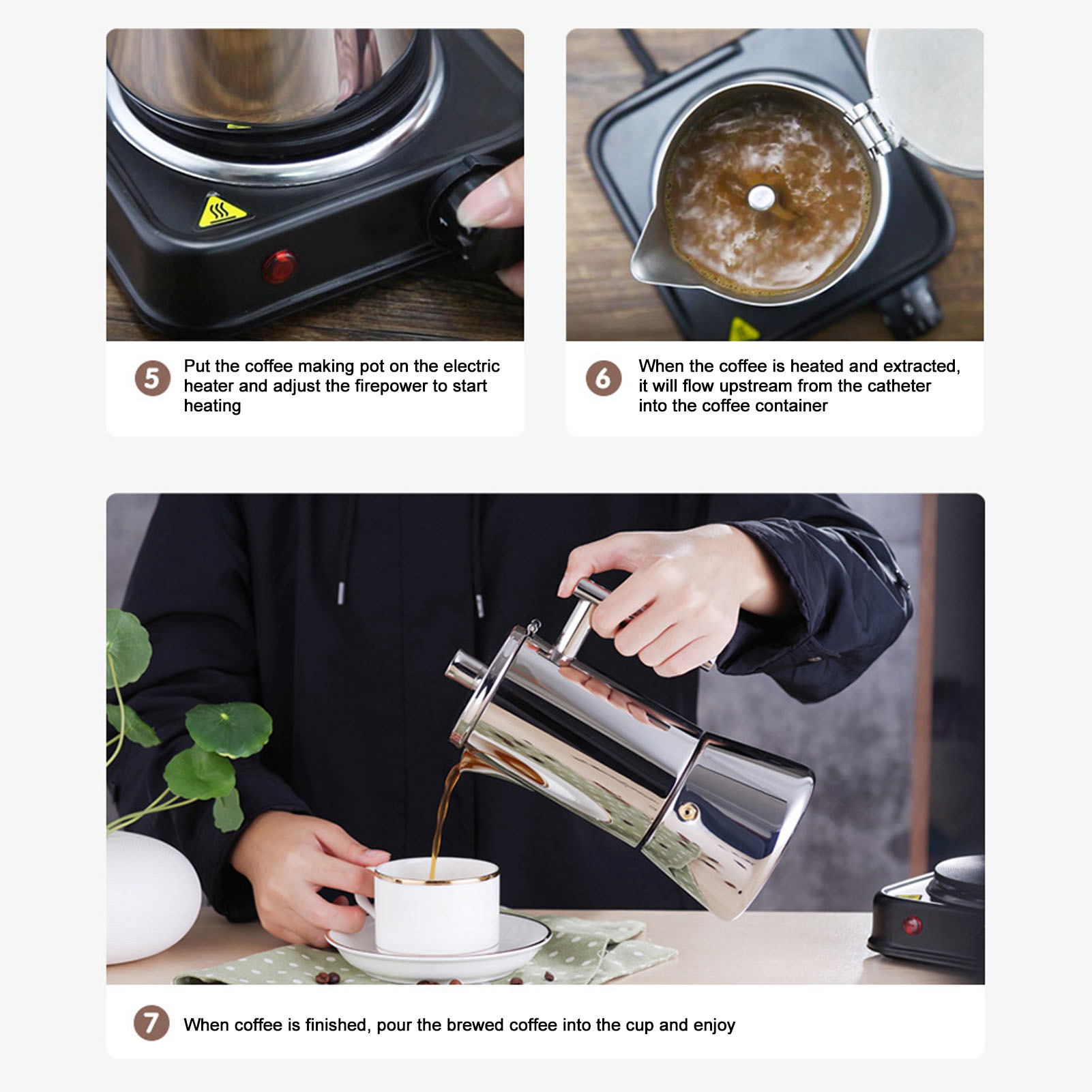 5 Put the coffee making pot on the electric heater and adjust the firepower to start heating

6 When the coffee is heated and extracted, it will flow upstream from the catheter into the coffee container

7 When coffee is finished, pour the brewed coffee into the cup and enjoy