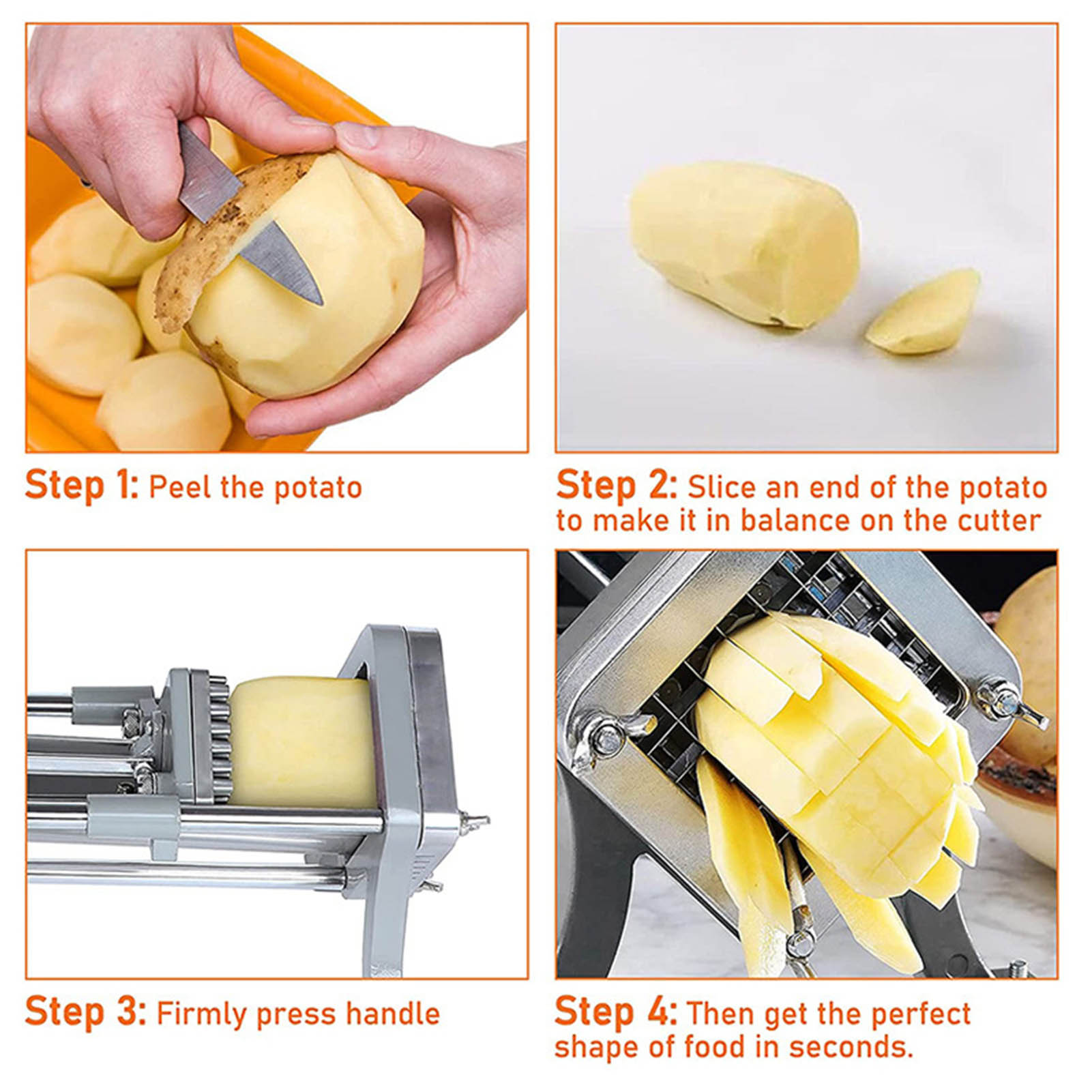 Step 1: Peel the potato

Step 2: Slice an end of the potato to make it in balance on the cutter

Step 3: Firmly press handle

Step 4: Then get the perfect shape of food in seconds.