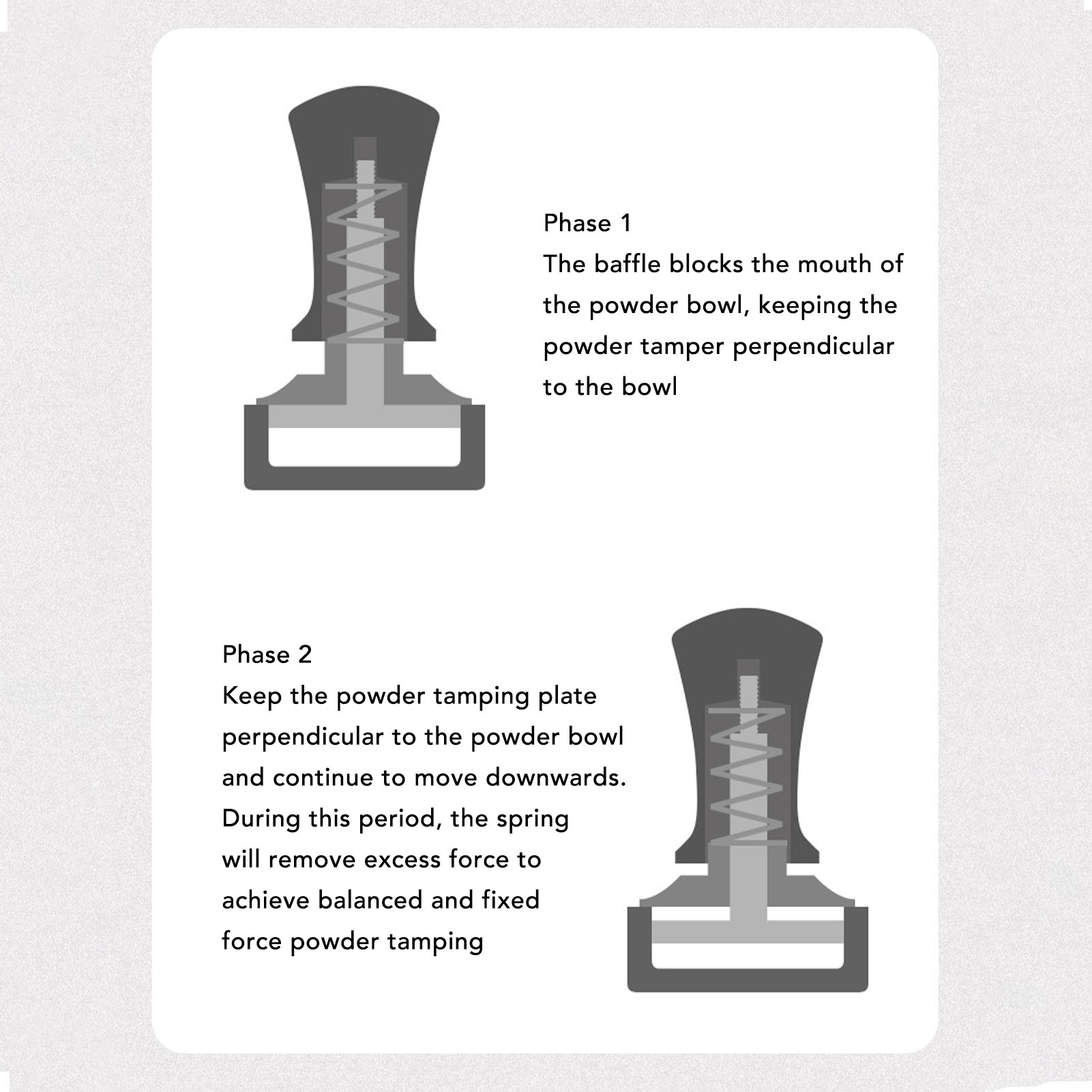 Phase 1
The baffle blocks the mouth of the powder bowl, keeping the powder tamper perpendicular to the bowl

Phase 2
Keep the powder tamping plate perpendicular to the powder bowl and continue to move downwards. During this period, the spring will remove excess force to achieve balanced and fixed force powder tamping