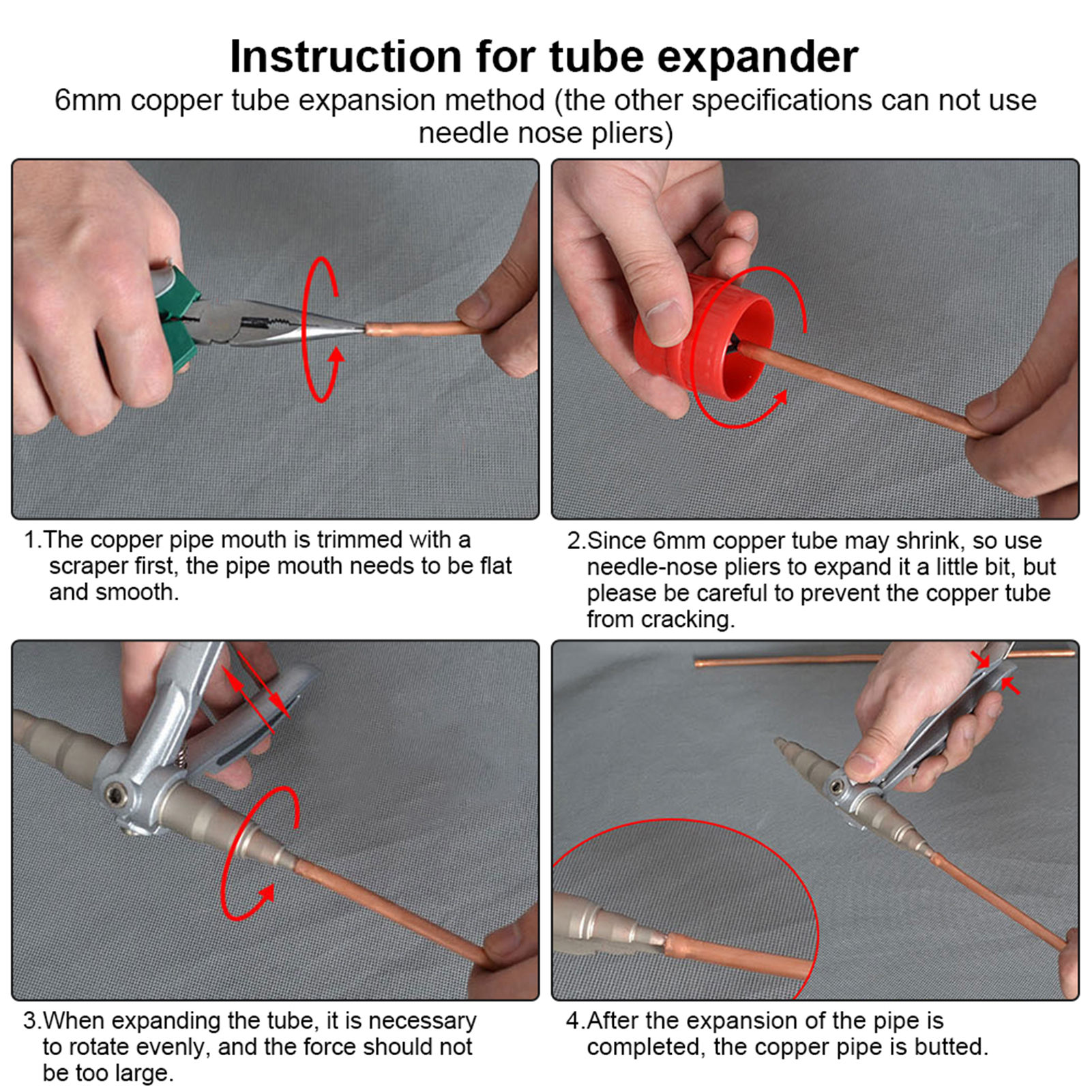 Instruction for tube expander

6mm copper tube expansion method (the other specifications can not use needle nose pliers)

1.The copper pipe mouth is trimmed with a scraper first, the pipe mouth needs to be flat and smooth.

2.Since 6mm copper tube may shrink, so use needle-nose pliers to expand it a little bit, but please be careful to prevent the copper tube from cracking.

3.When expanding the tube, it is necessary to rotate evenly, and the force should not be too large.

4.After the expansion of the pipe is completed, the copper pipe is butted.