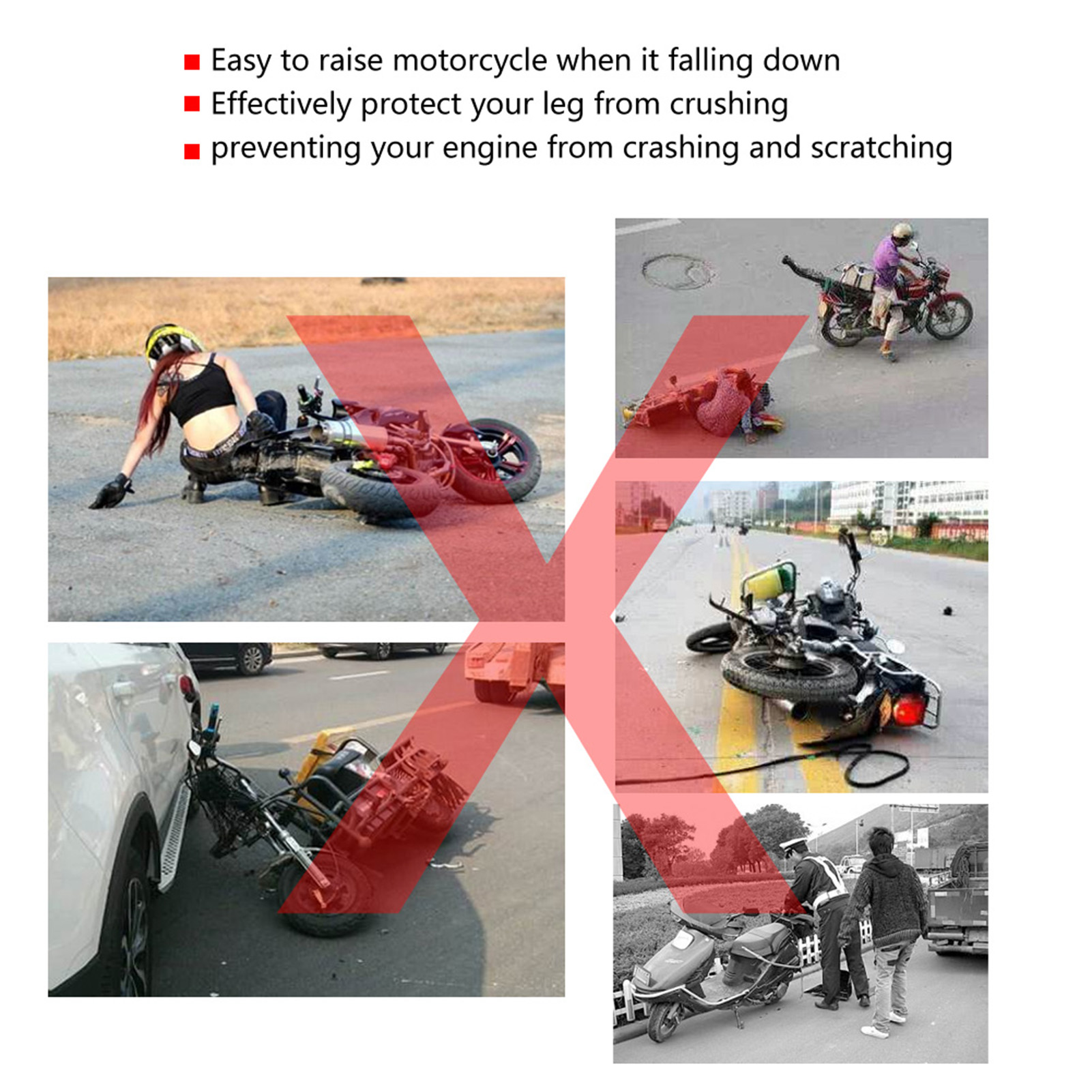 ■ Easy to raise motorcycle when it falling down
■ Effectively protect your leg from crushing
■ preventing your engine from crashing and scratching