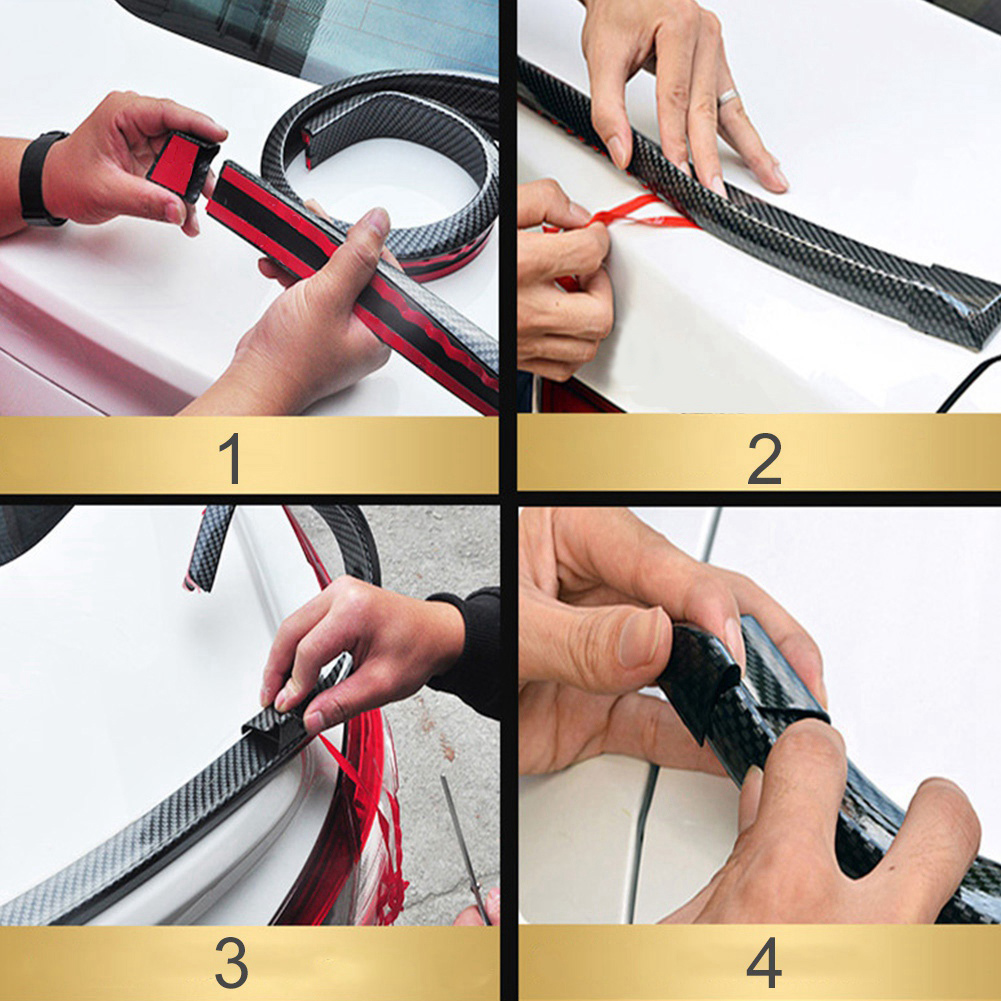 1

2

3

4